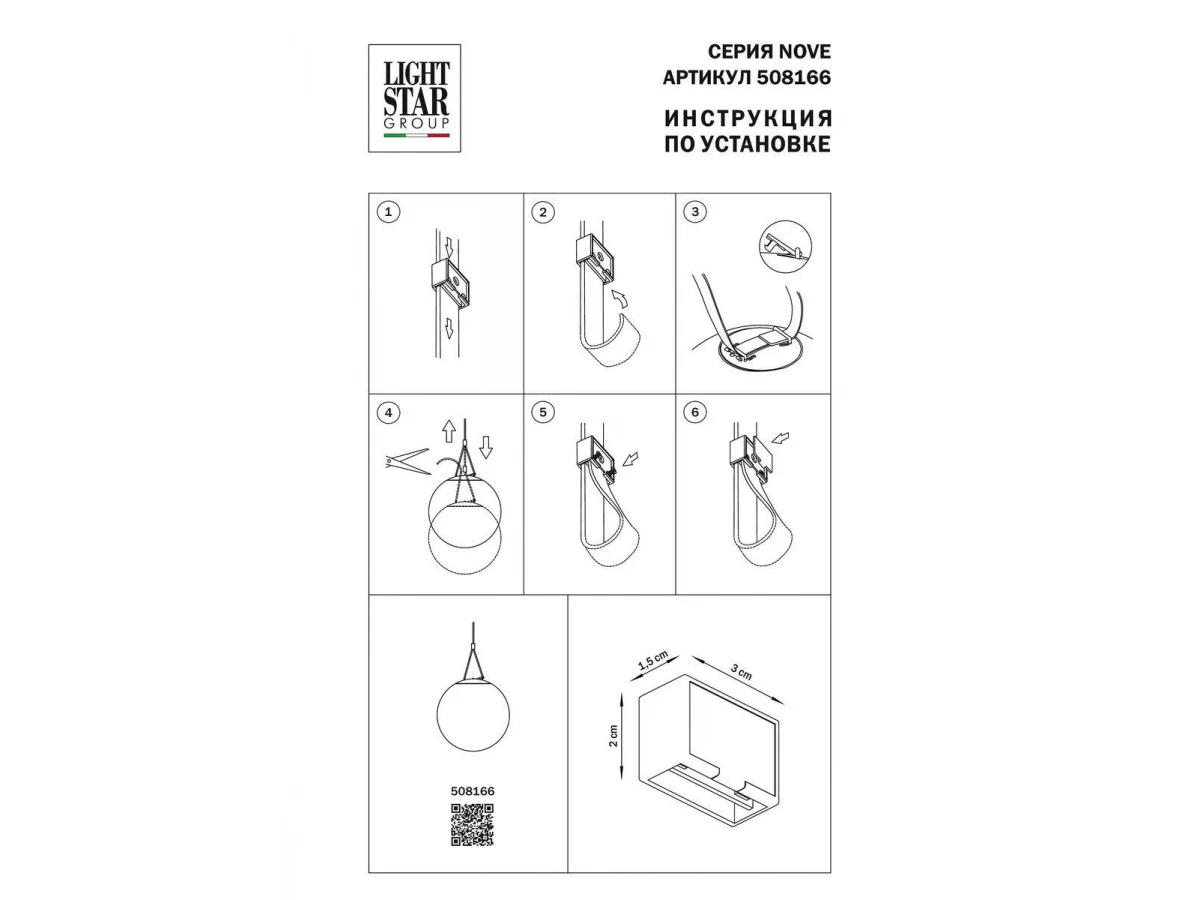 LIGHT STAR GROUP

СЕРИЯ NOVE
АРТИКУЛ 508166

ИНСТРУКЦИЯ
ПО УСТАНОВКЕ

1

2

3

4

5

6

508166

1,5 cm

3 cm

2 cm