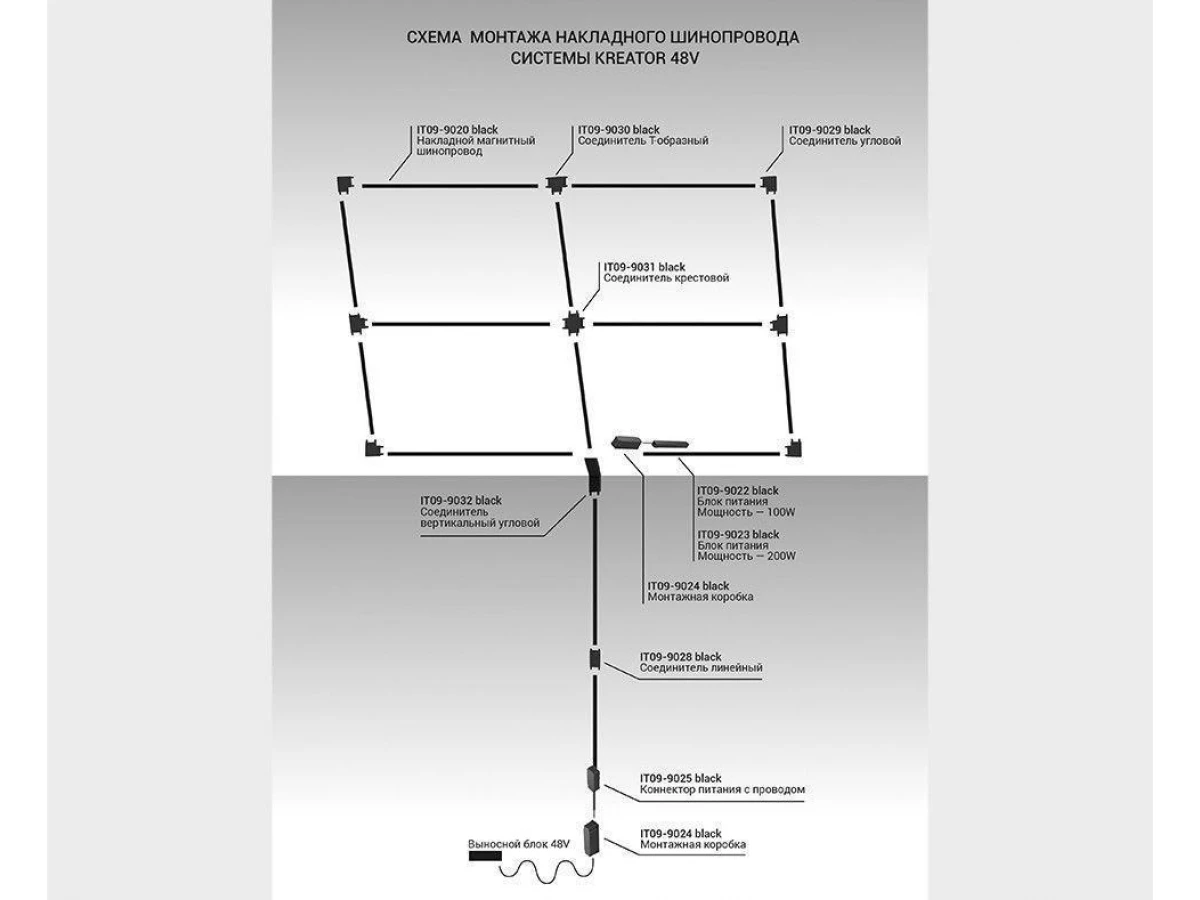 СХЕМА МОНТАЖА НАКЛАДНОГО ШИНОПРОВОДА
СИСТЕМЫ KREATOR 48V

IT09-9020 black
Накладной магнитный шинопровод

IT09-9030 black
Соединитель Т-образный

IT09-9029 black
Соединитель угловой

IT09-9031 black
Соединитель крестовой

IT09-9032 black
Соединитель вертикальный угловой

IT09-9022 black
Блок питания
Мощность — 100W

IT09-9023 black
Блок питания
Мощность — 200W

IT09-9024 black
Монтажная коробка

IT09-9028 black
Соединитель линейный

IT09-9025 black
Коннектор питания с проводом

Выносной блок 48V

IT09-9024 black
Монтажная коробка