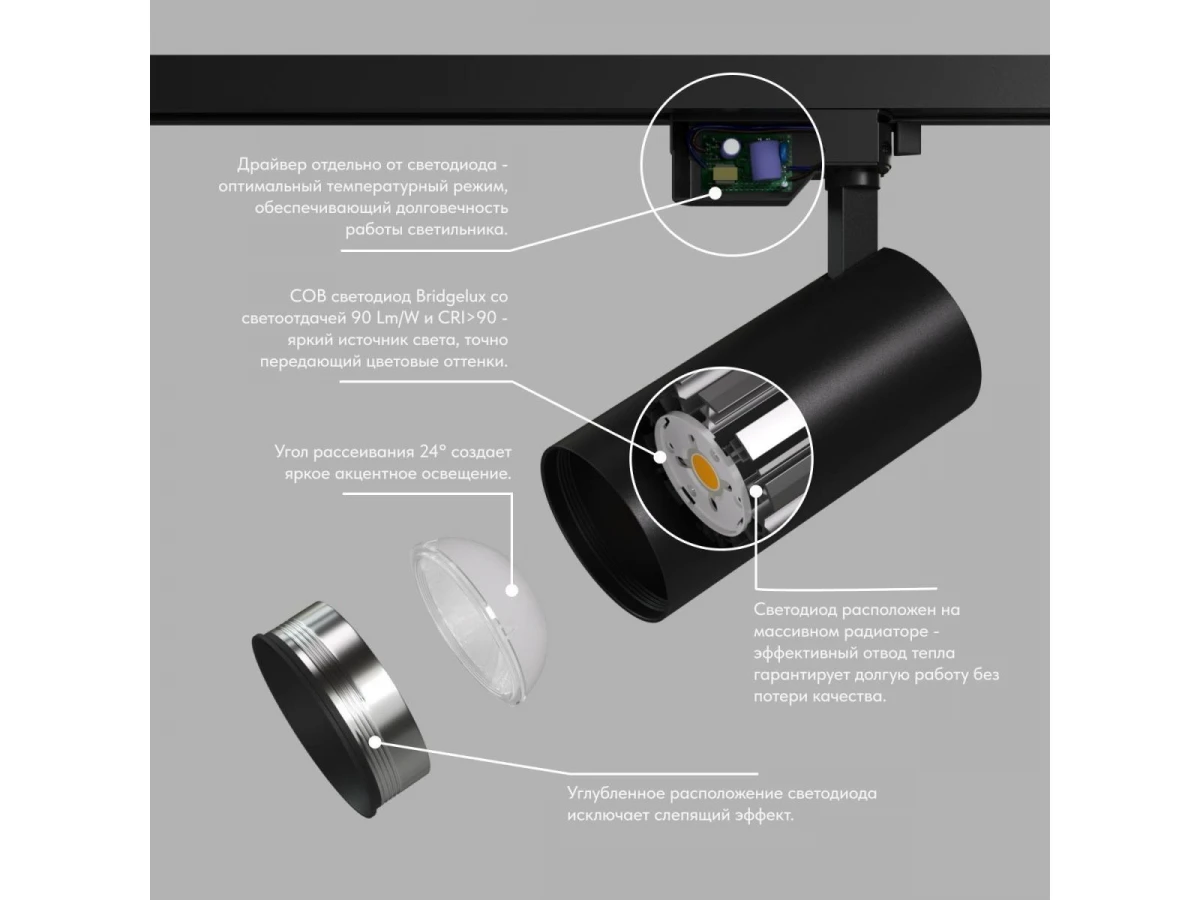 Драйвер отдельно от светодиода - оптимальный температурный режим, обеспечивающий долговечность работы светильника.

COB светодиод Bridgelux со светоотдачей 90 Lm/W и CRI>90 - яркий источник света, точно передающий цветовые оттенки.

Угол рассеивания 24° создает яркое акцентное освещение.

Светодиод расположен на массивном радиаторе - эффективный отвод тепла гарантирует долгую работу без потери качества.

Углубленное расположение светодиода исключает слепящий эффект.