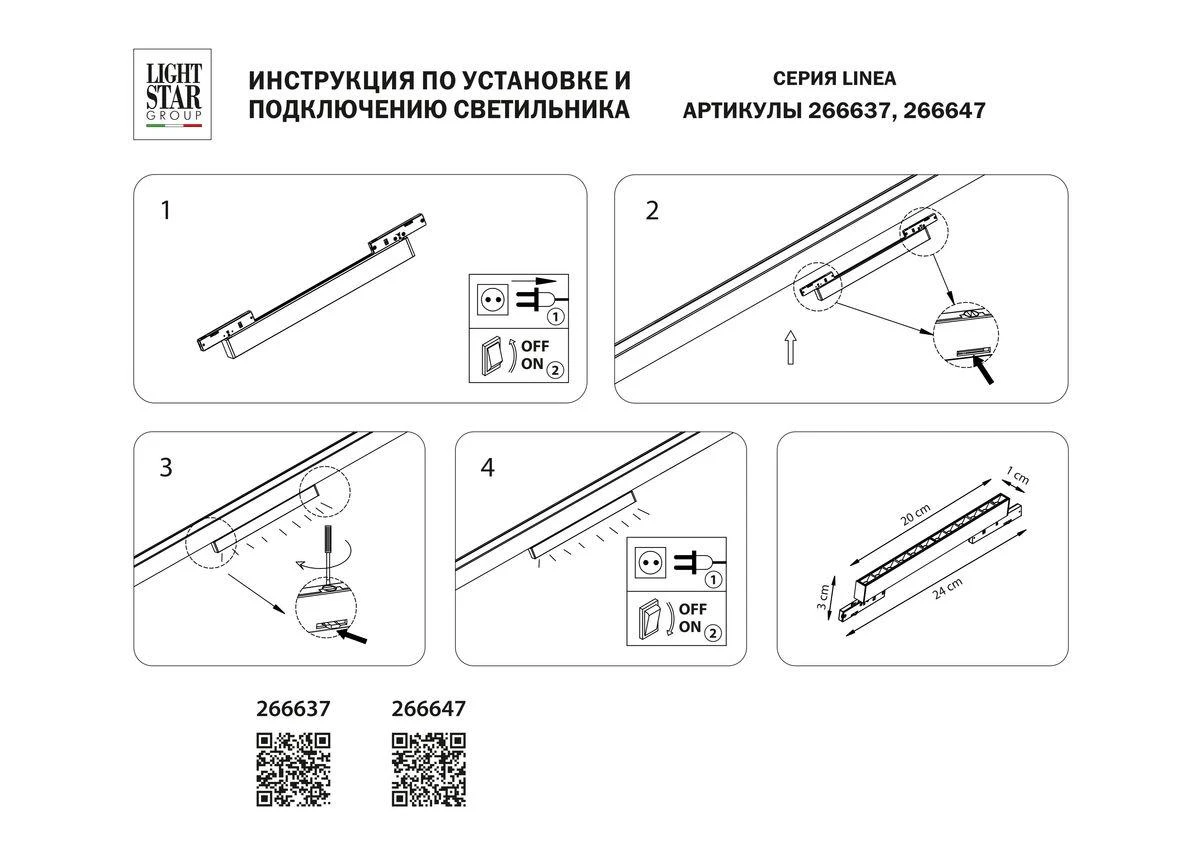 LIGHT STAR GROUP

ИНСТРУКЦИЯ ПО УСТАНОВКЕ И ПОДКЛЮЧЕНИЮ СВЕТИЛЬНИКА

СЕРИЯ LINEA
АРТИКУЛЫ 266637, 266647

1

1
OFF
ON 2

2

3

4

1
OFF
ON 2

1 cm
20 cm
3 cm
24 cm

266637

266647