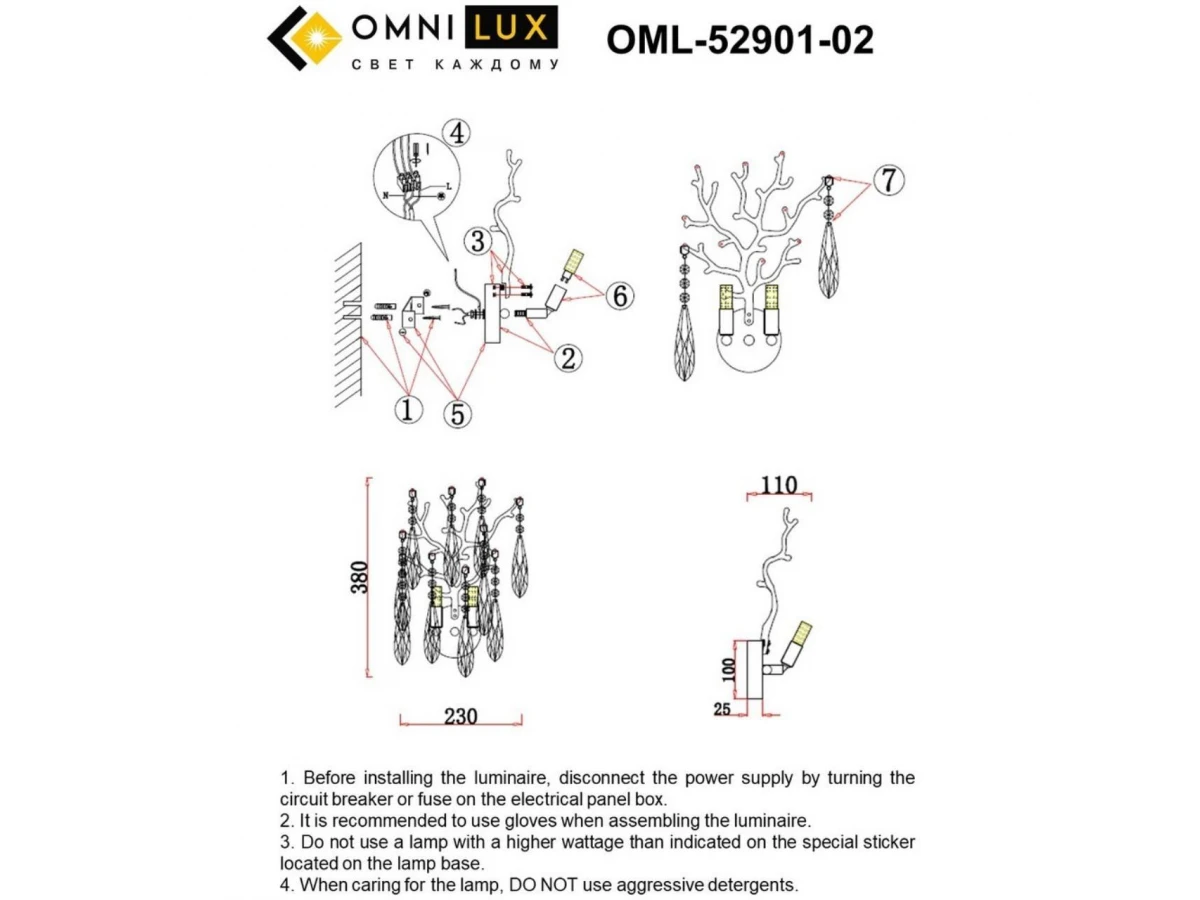 OMNI LUX
СВЕТ КАЖДОМУ

OML-52901-02

4

N

L

3

6

2

1

5

7

380

230

110

100

25

1. Before installing the luminaire, disconnect the power supply by turning the circuit breaker or fuse on the electrical panel box.
2. It is recommended to use gloves when assembling the luminaire.
3. Do not use a lamp with a higher wattage than indicated on the special sticker located on the lamp base.
4. When caring for the lamp, DO NOT use aggressive detergents.