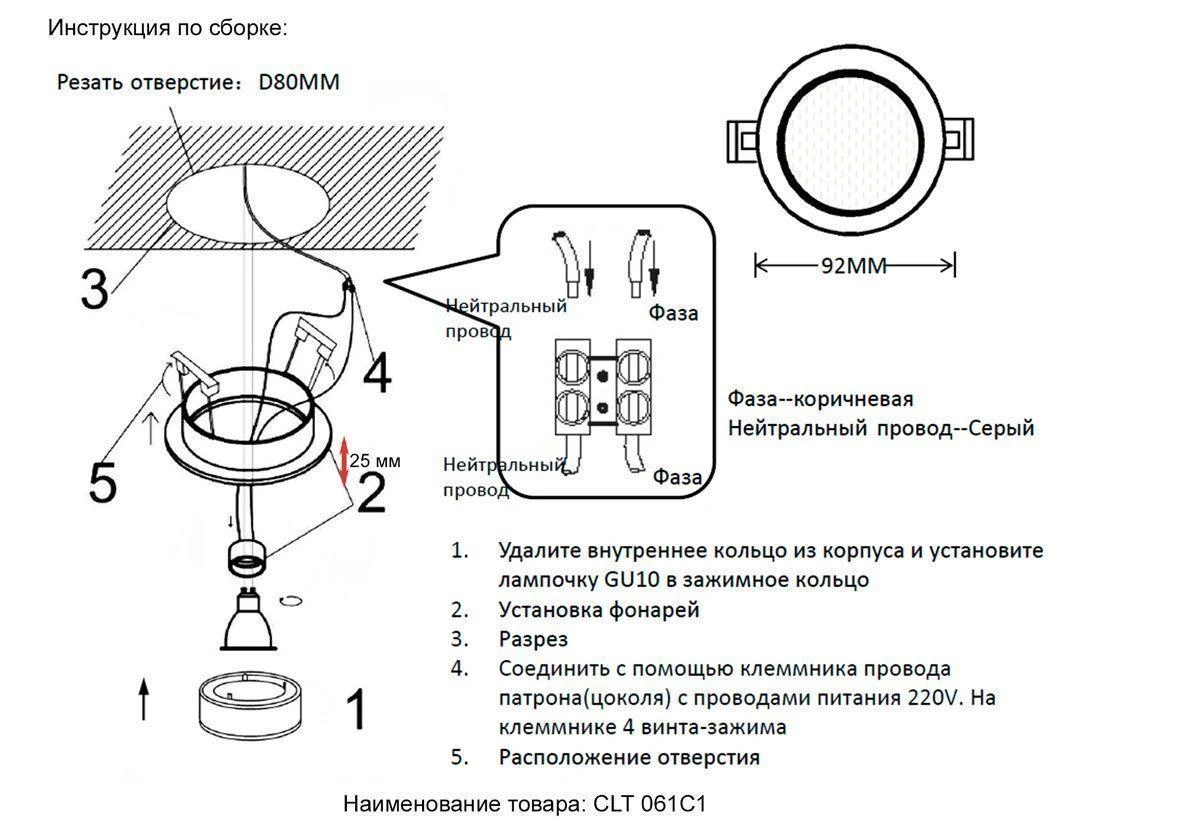 Инструкция по сборке:

Резать отверстие: D80MM

3

4

5

25 мм

2

1

Нейтральный провод

Фаза

Нейтральный провод

Фаза

92MM

Фаза--коричневая
Нейтральный провод--Серый

1. Удалите внутреннее кольцо из корпуса и установите лампочку GU10 в зажимное кольцо
2. Установка фонарей
3. Разрез
4. Соединить с помощью клеммника провода патрона(цоколя) с проводами питания 220V. На клеммнике 4 винта-зажима
5. Расположение отверстия

Наименование товара: CLT 061C1