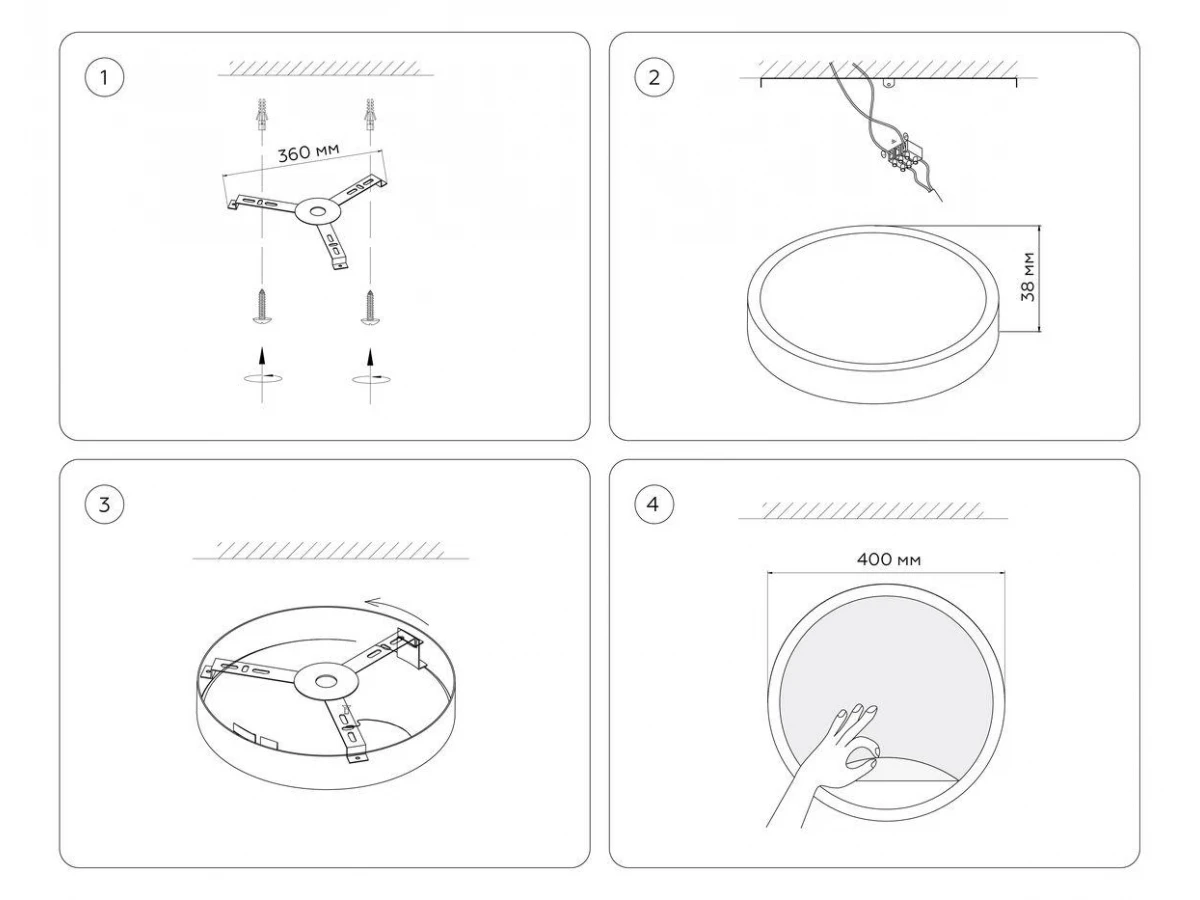 1

360 мм

2

38 мм

3

4

400 мм