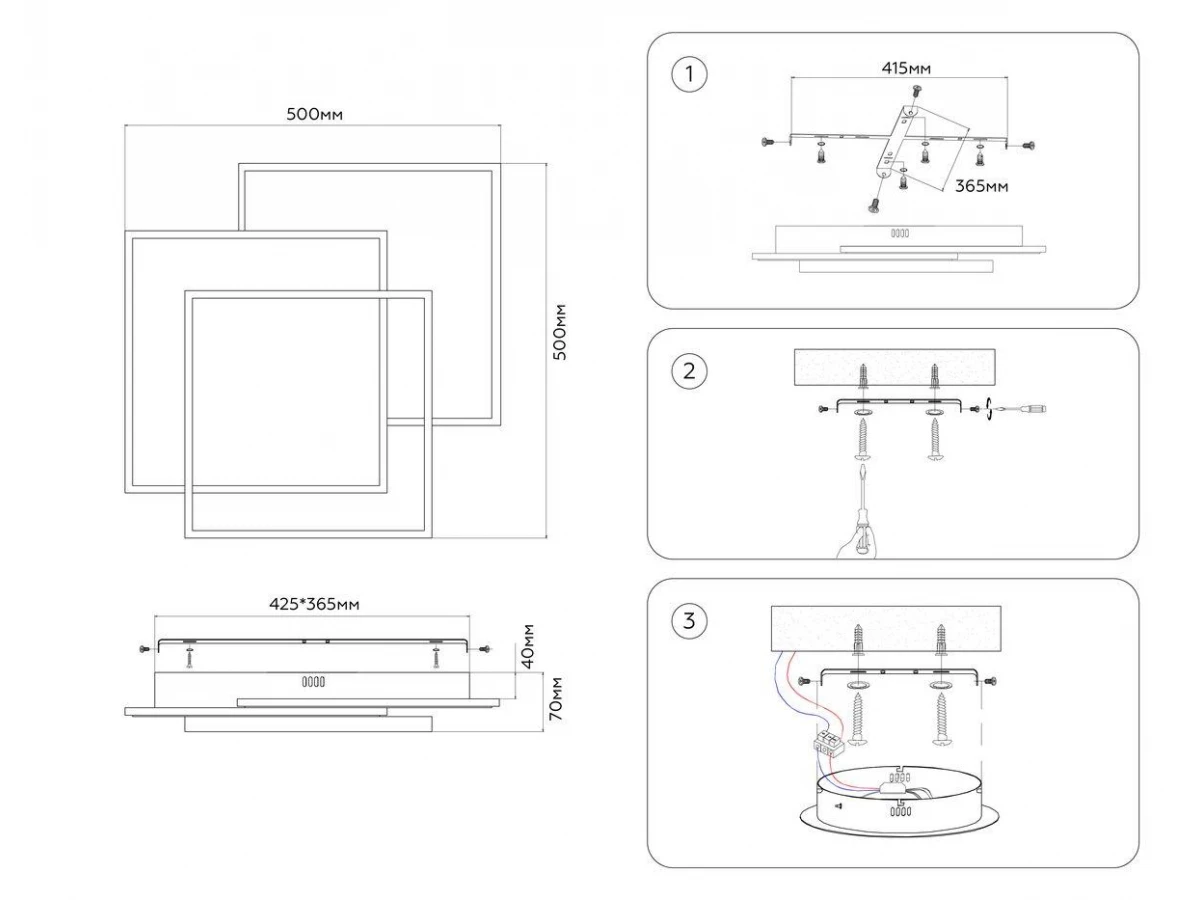 500мм

500мм

425*365мм

40мм

70мм

1

415мм

365мм

2

3