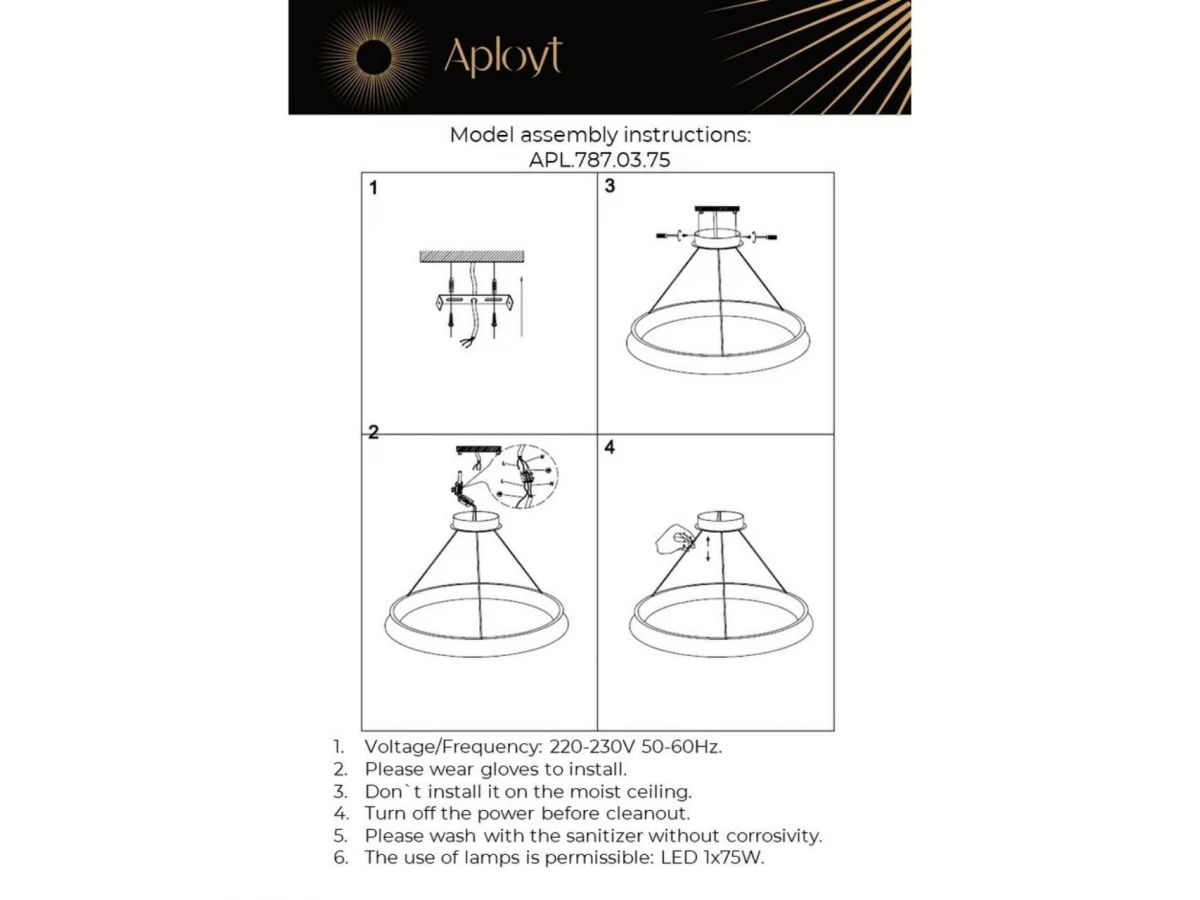 Aployt

Model assembly instructions:
APL.787.03.75

1

3

2

4

1. Voltage/Frequency: 220-230V 50-60Hz.
2. Please wear gloves to install.
3. Don`t install it on the moist ceiling.
4. Turn off the power before cleanout.
5. Please wash with the sanitizer without corrosivity.
6. The use of lamps is permissible: LED 1x75W.