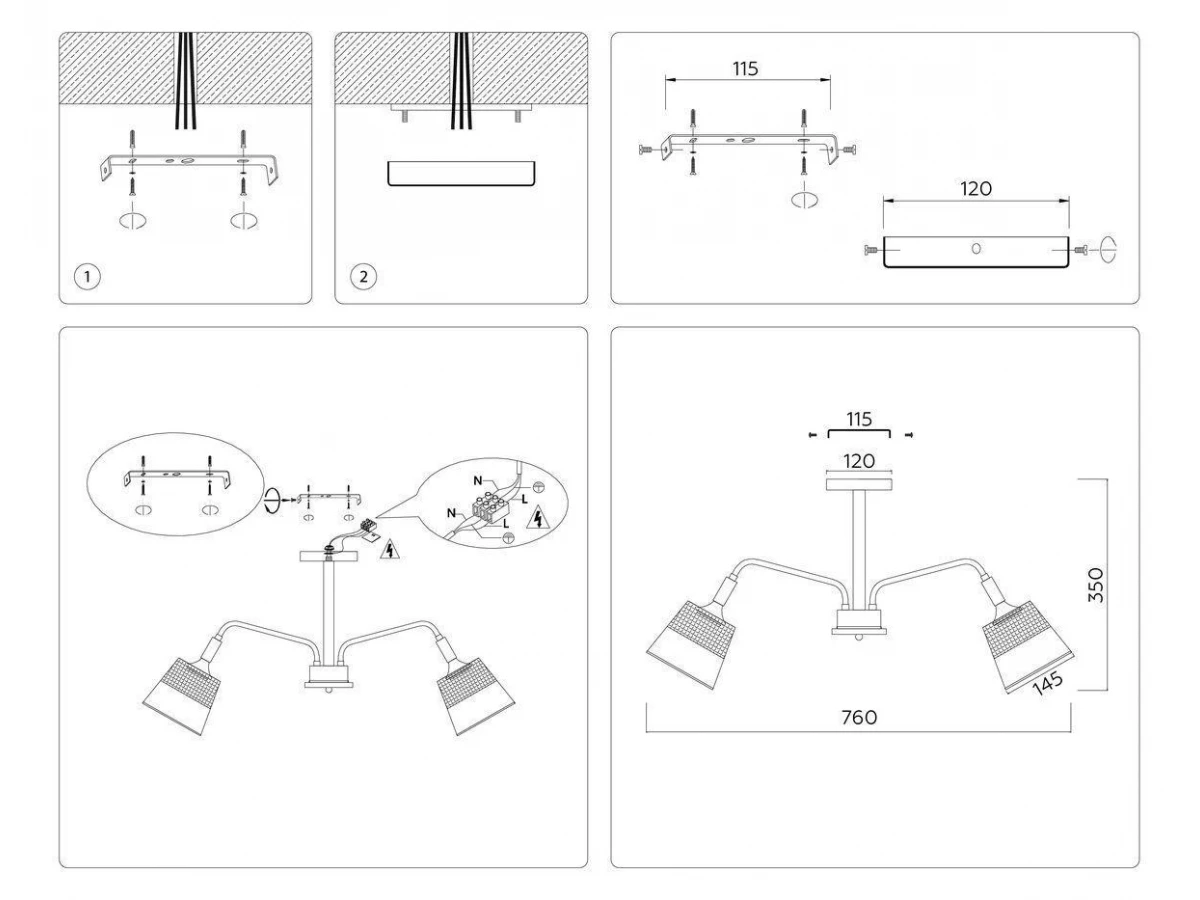 1

2

115

120

N
L
N
L

115

120

350

145

760