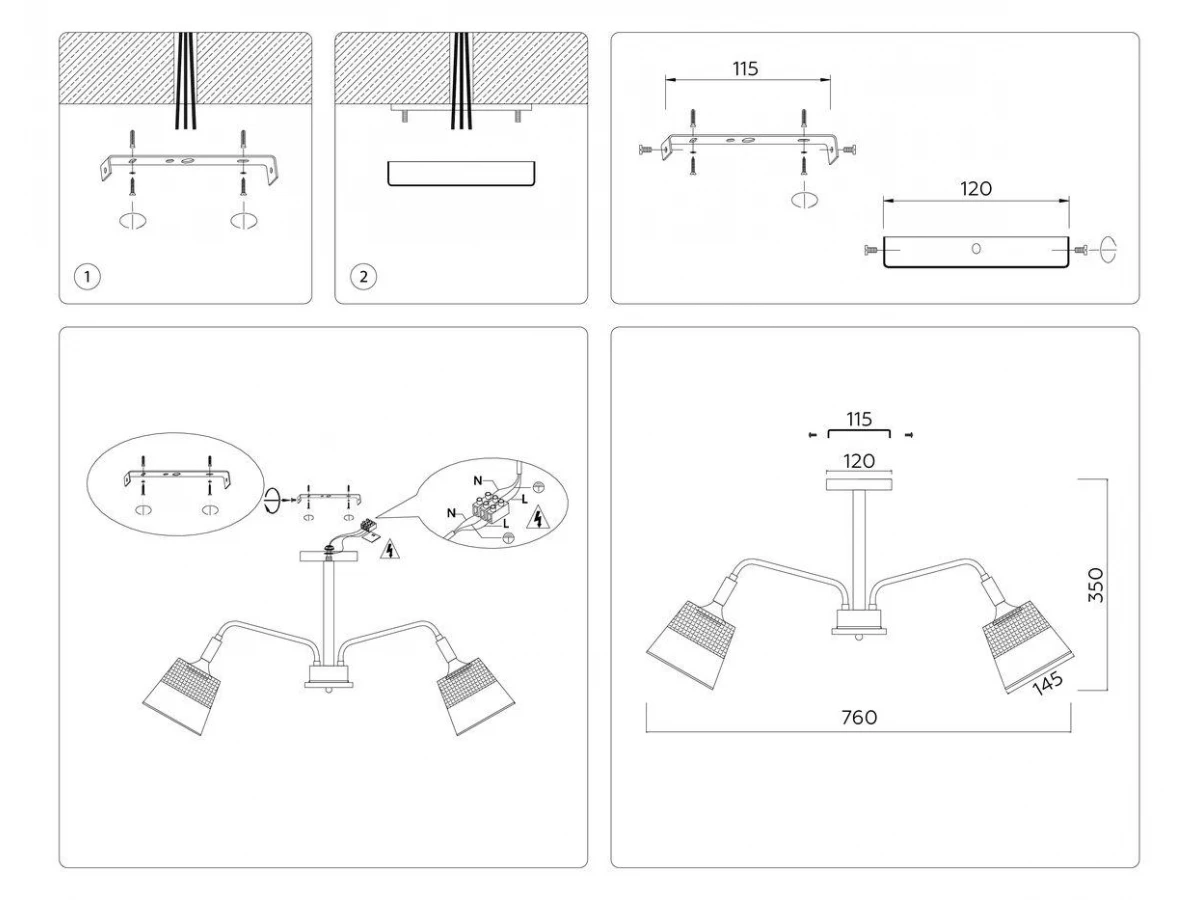 1

2

115

120

N
L
N
L

115
120

350

145

760