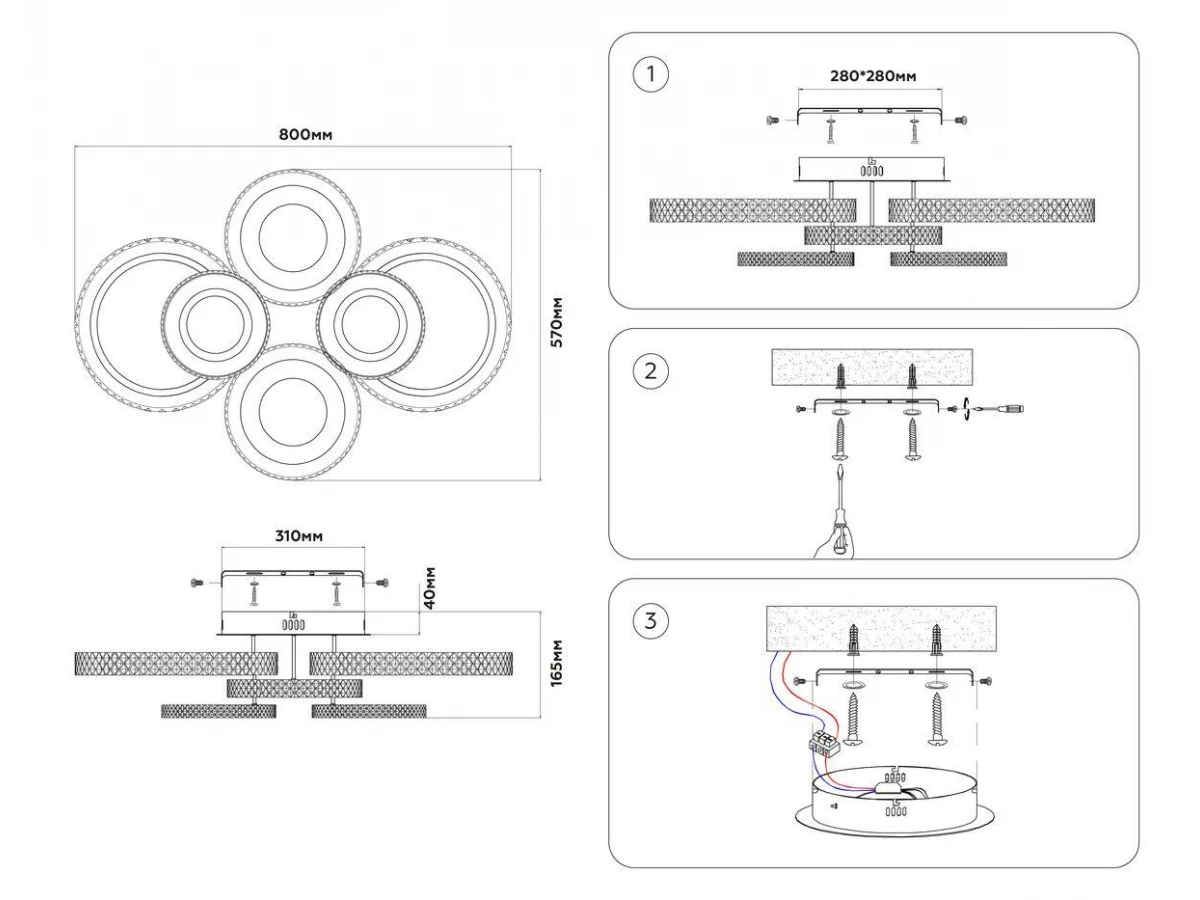 800мм

570мм

310мм

40мм

165мм

1

280*280мм

2

3