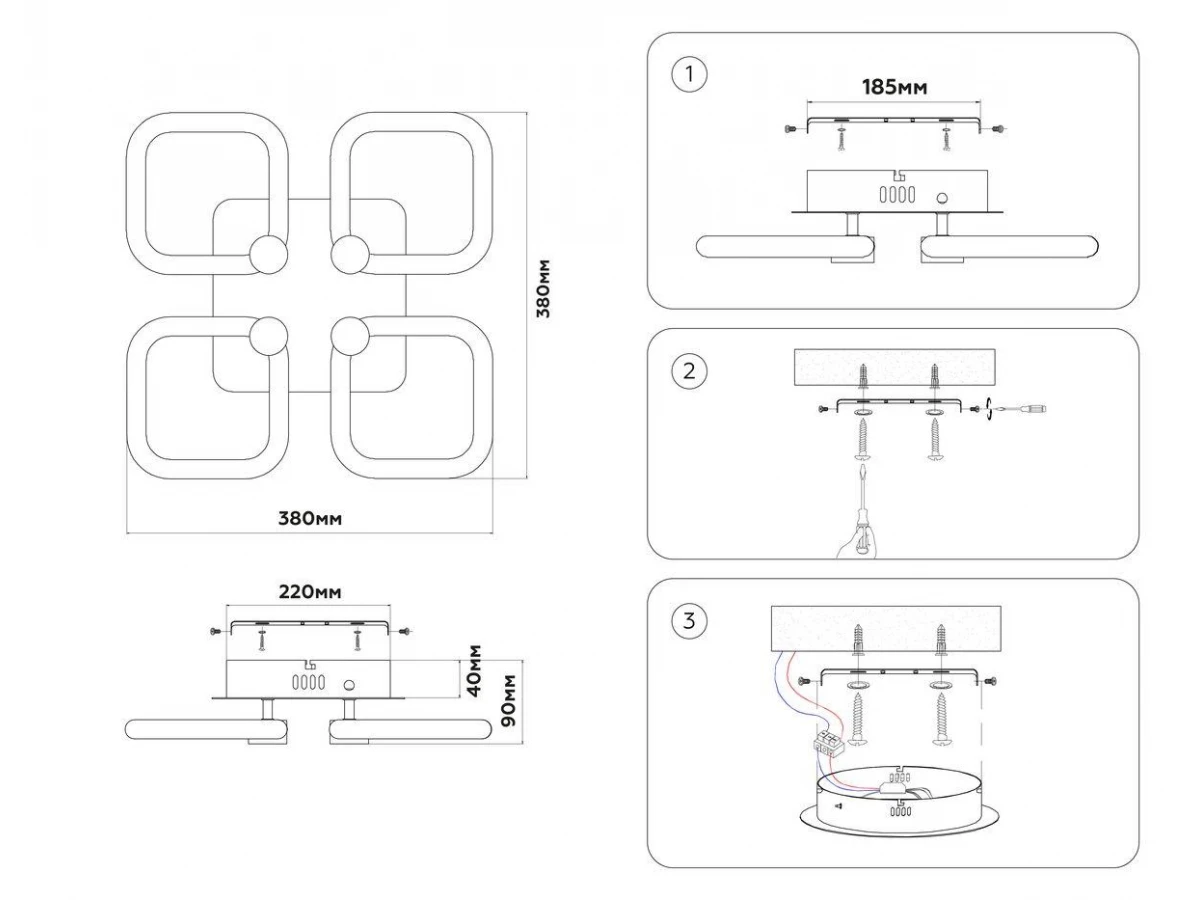 380мм

380мм

220мм

40мм

90мм

1

185мм

2

3