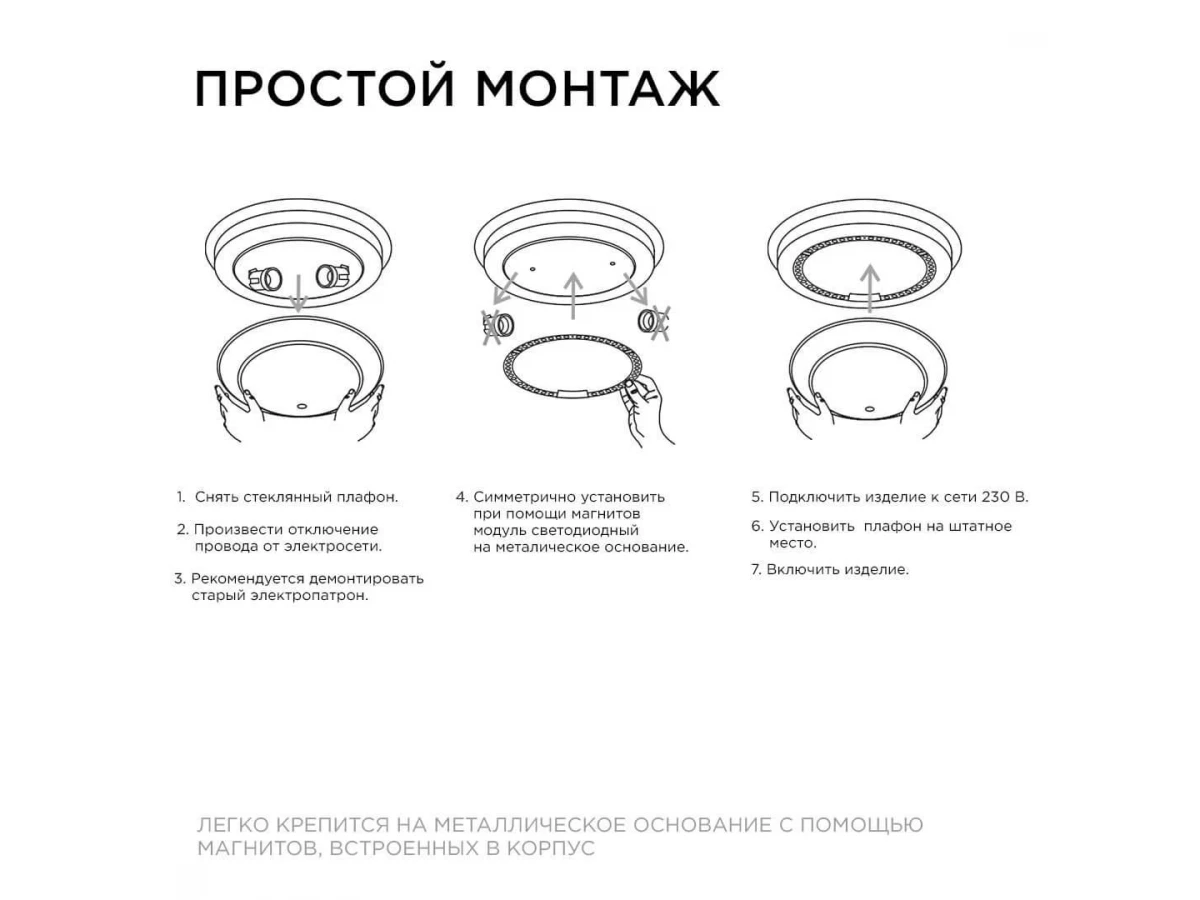 ПРОСТОЙ МОНТАЖ

1. Снять стеклянный плафон.

2. Произвести отключение провода от электросети.

3. Рекомендуется демонтировать старый электропатрон.

4. Симметрично установить при помощи магнитов модуль светодиодный на металическое основание.

5. Подключить изделие к сети 230 В.

6. Установить плафон на штатное место.

7. Включить изделие.

ЛЕГКО КРЕПИТСЯ НА МЕТАЛЛИЧЕСКОЕ ОСНОВАНИЕ С ПОМОЩЬЮ МАГНИТОВ, ВСТРОЕННЫХ В КОРПУС