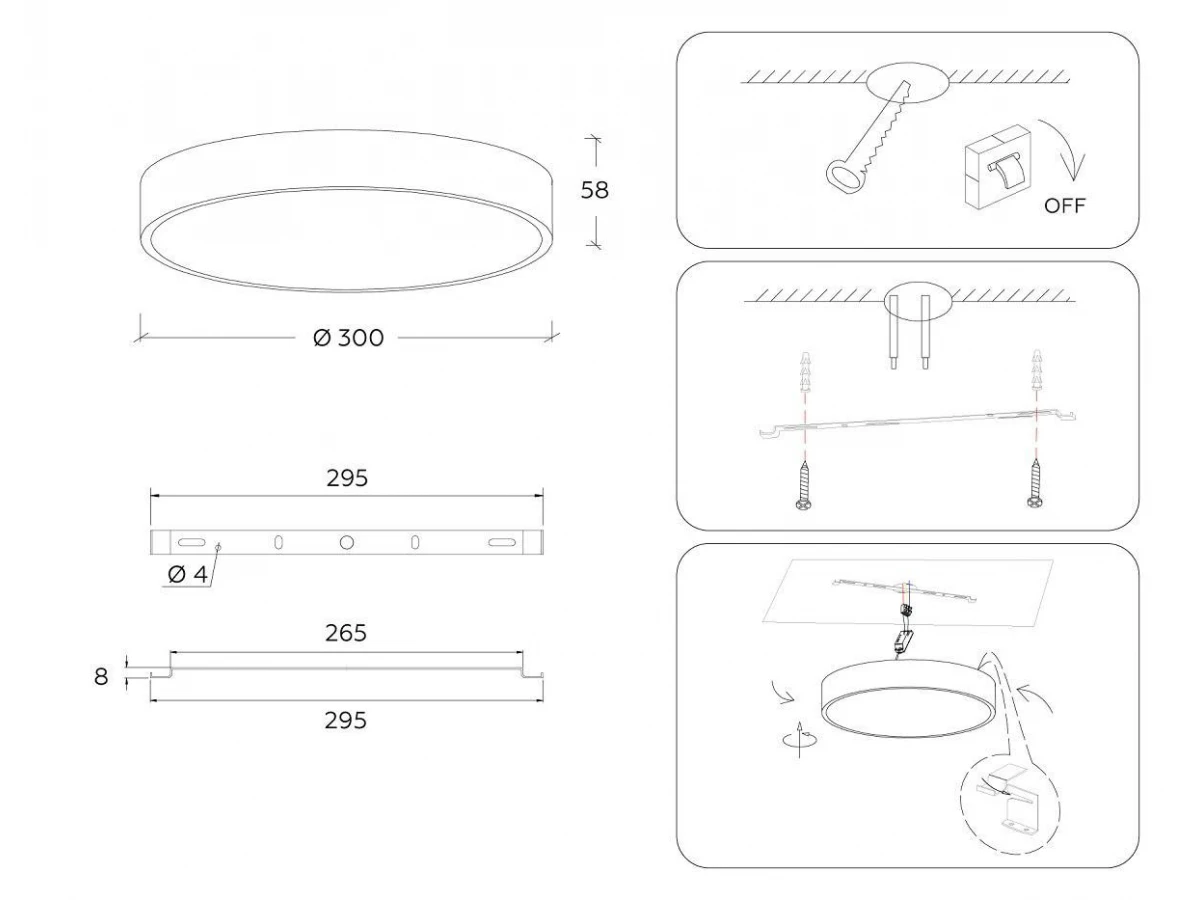 58

Ø 300

295

Ø 4

265

8

295

OFF