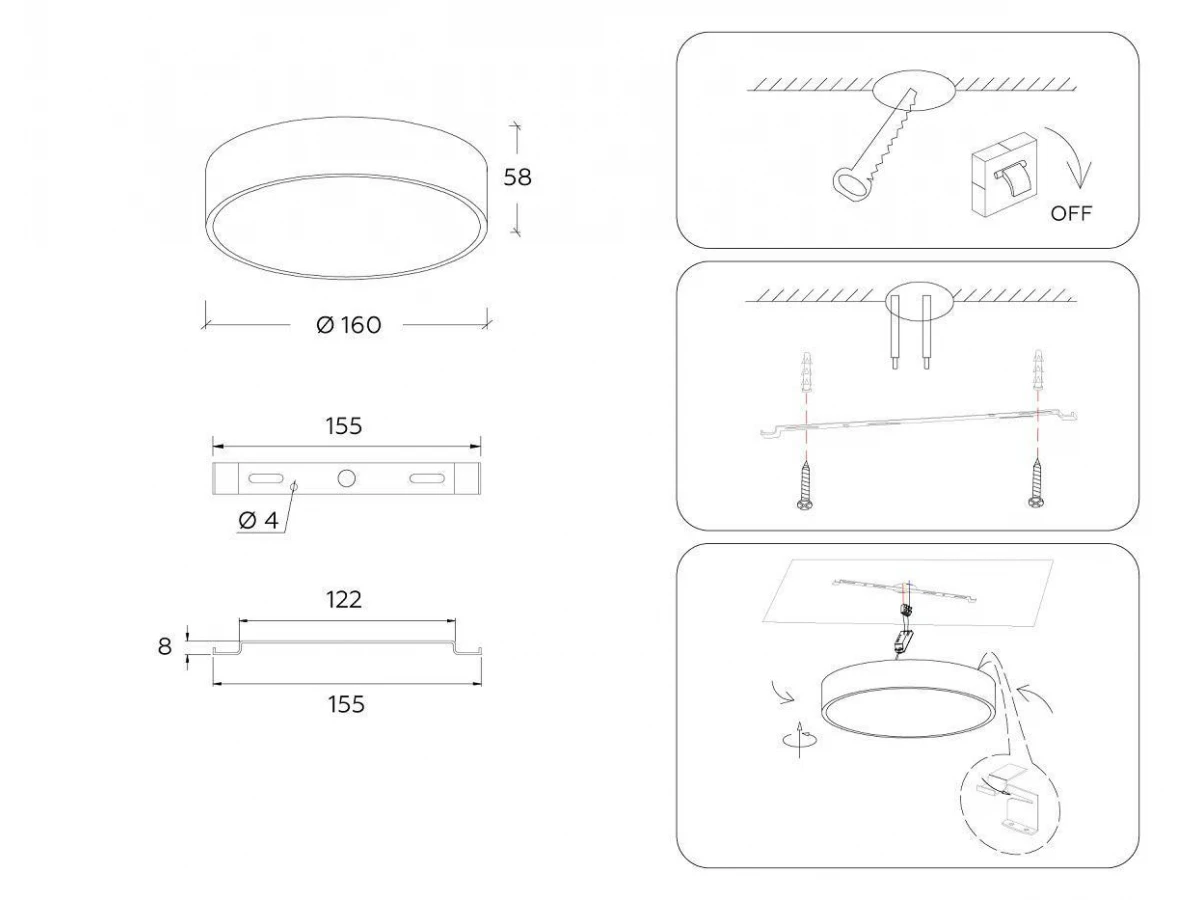 58

Ø 160

155

Ø 4

122

8

155

OFF