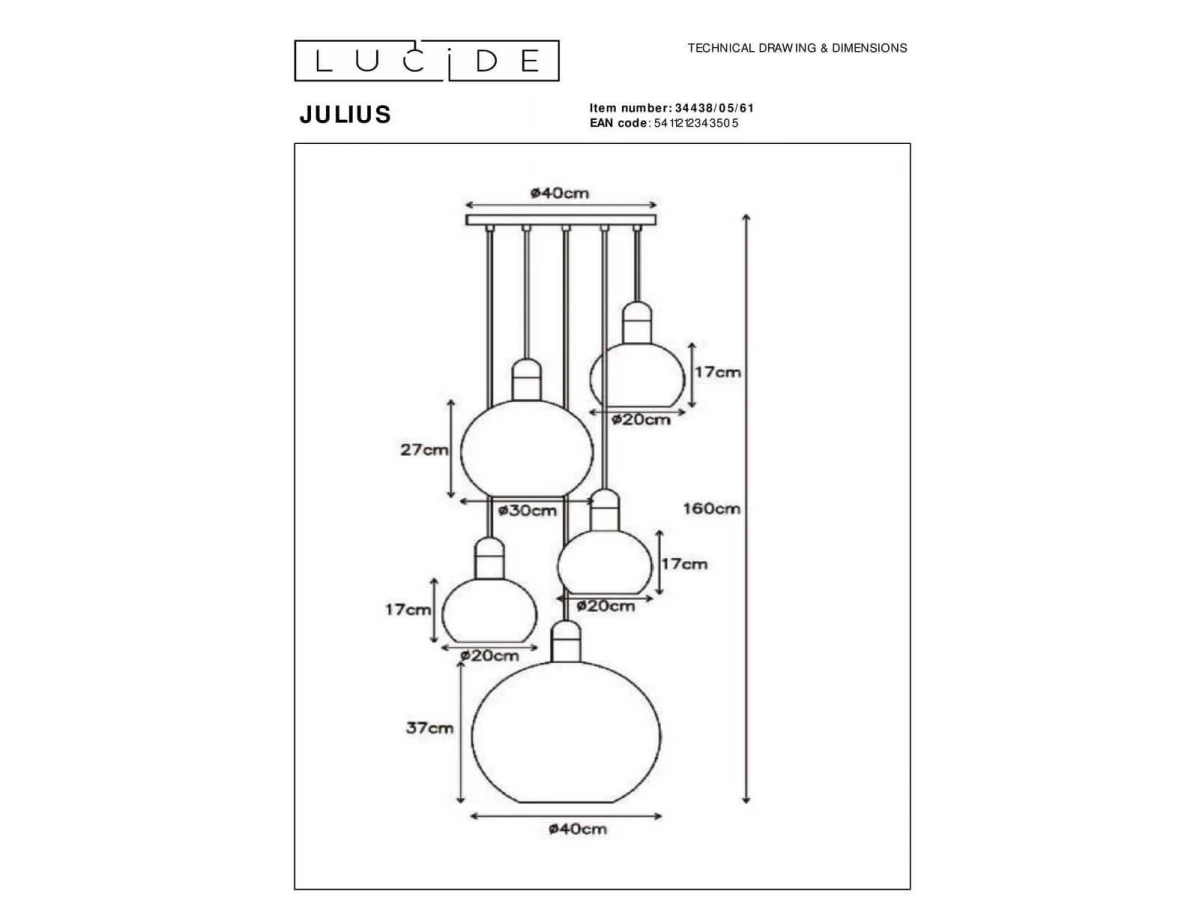 LUCIDE

TECHNICAL DRAWING & DIMENSIONS

JULIUS

Item number: 34438/05/61
EAN code: 5411212343505

ø40cm

17cm

ø20cm

27cm

ø30cm

160cm

17cm

ø20cm

17cm

ø20cm

37cm

ø40cm