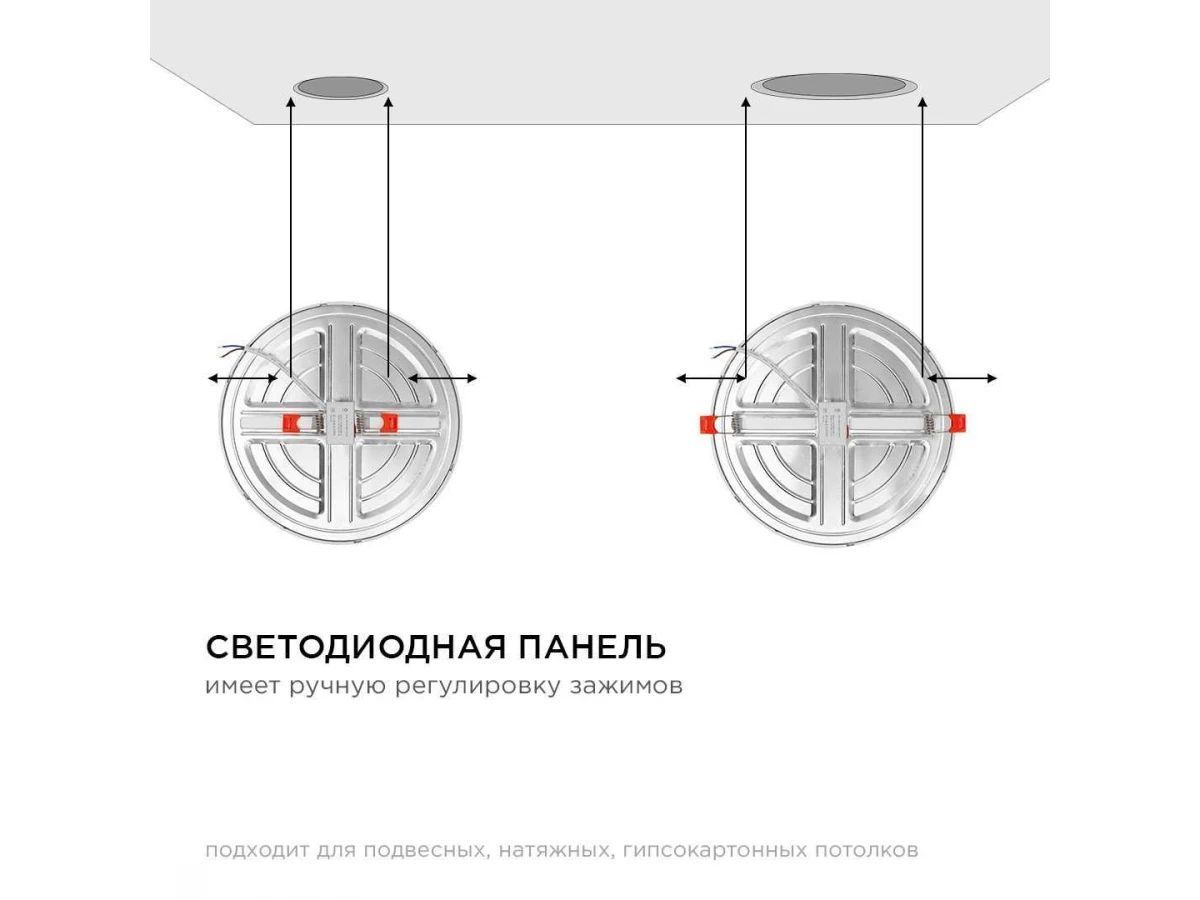 СВЕТОДИОДНАЯ ПАНЕЛЬ
имеет ручную регулировку зажимов

подходит для подвесных, натяжных, гипсокартонных потолков