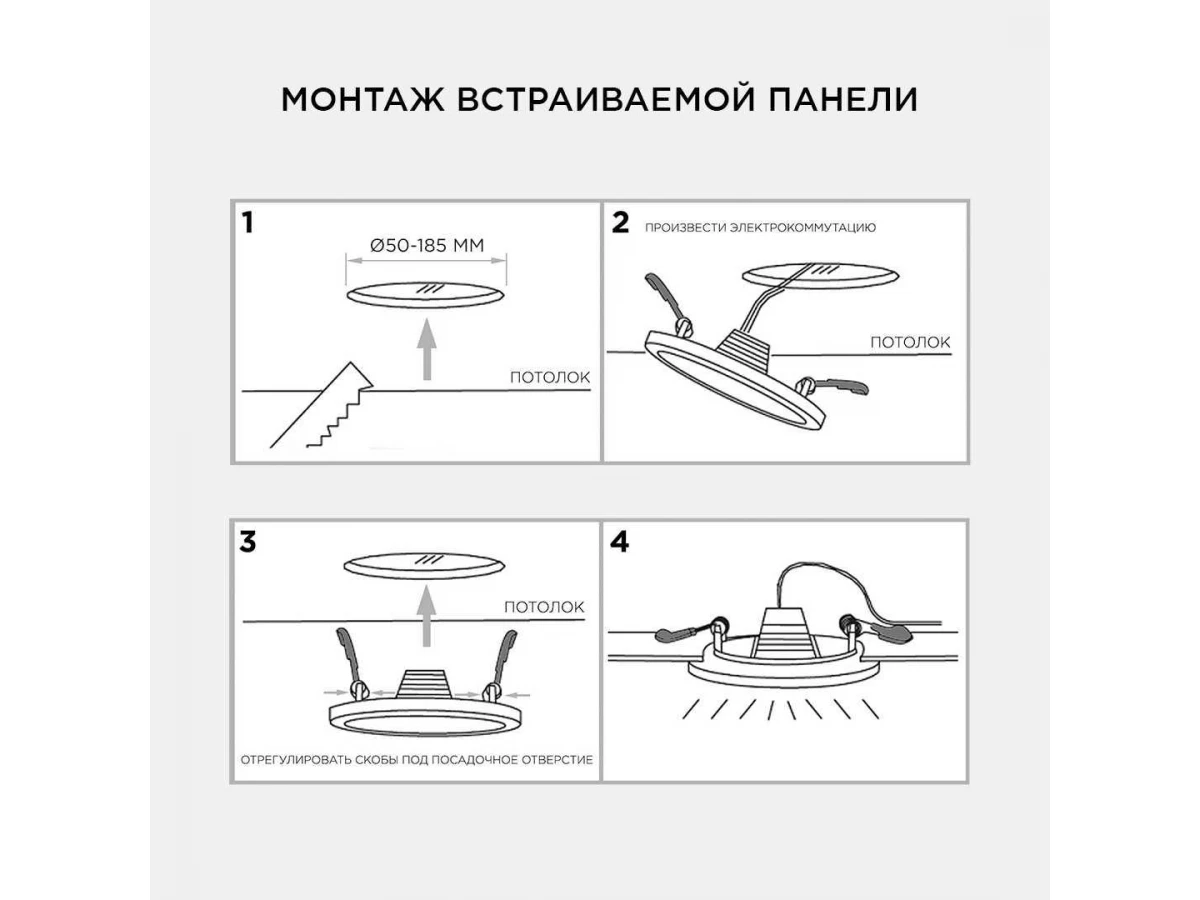 МОНТАЖ ВСТРАИВАЕМОЙ ПАНЕЛИ

1

Ø50-185 ММ

ПОТОЛОК

2

ПРОИЗВЕСТИ ЭЛЕКТРОКОММУТАЦИЮ

ПОТОЛОК

3

ПОТОЛОК

ОТРЕГУЛИРОВАТЬ СКОБЫ ПОД ПОСАДОЧНОЕ ОТВЕРСТИЕ

4