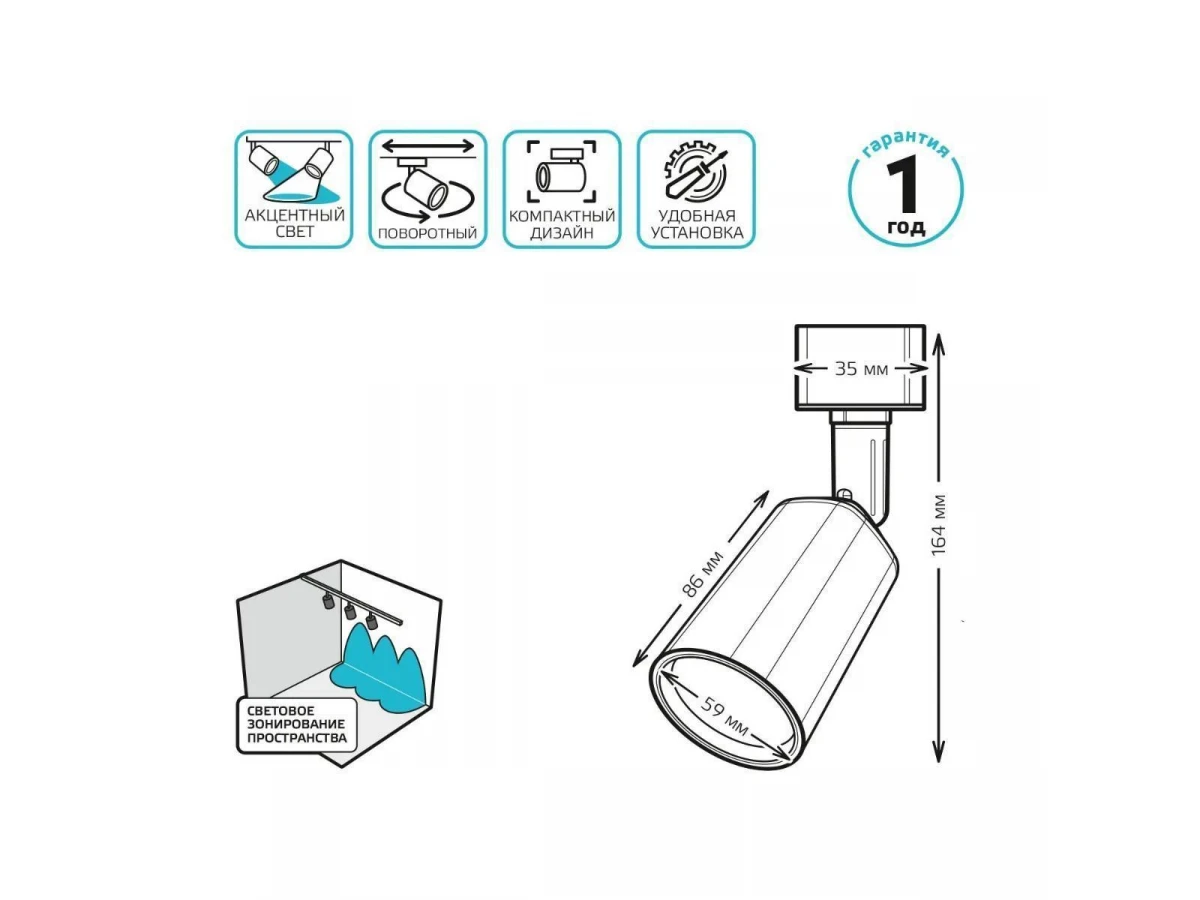 АКЦЕНТНЫЙ СВЕТ

ПОВОРОТНЫЙ

КОМПАКТНЫЙ ДИЗАЙН

УДОБНАЯ УСТАНОВКА

гарантия 1 год

35 мм

164 мм

86 мм

59 мм

СВЕТОВОЕ ЗОНИРОВАНИЕ ПРОСТРАНСТВА