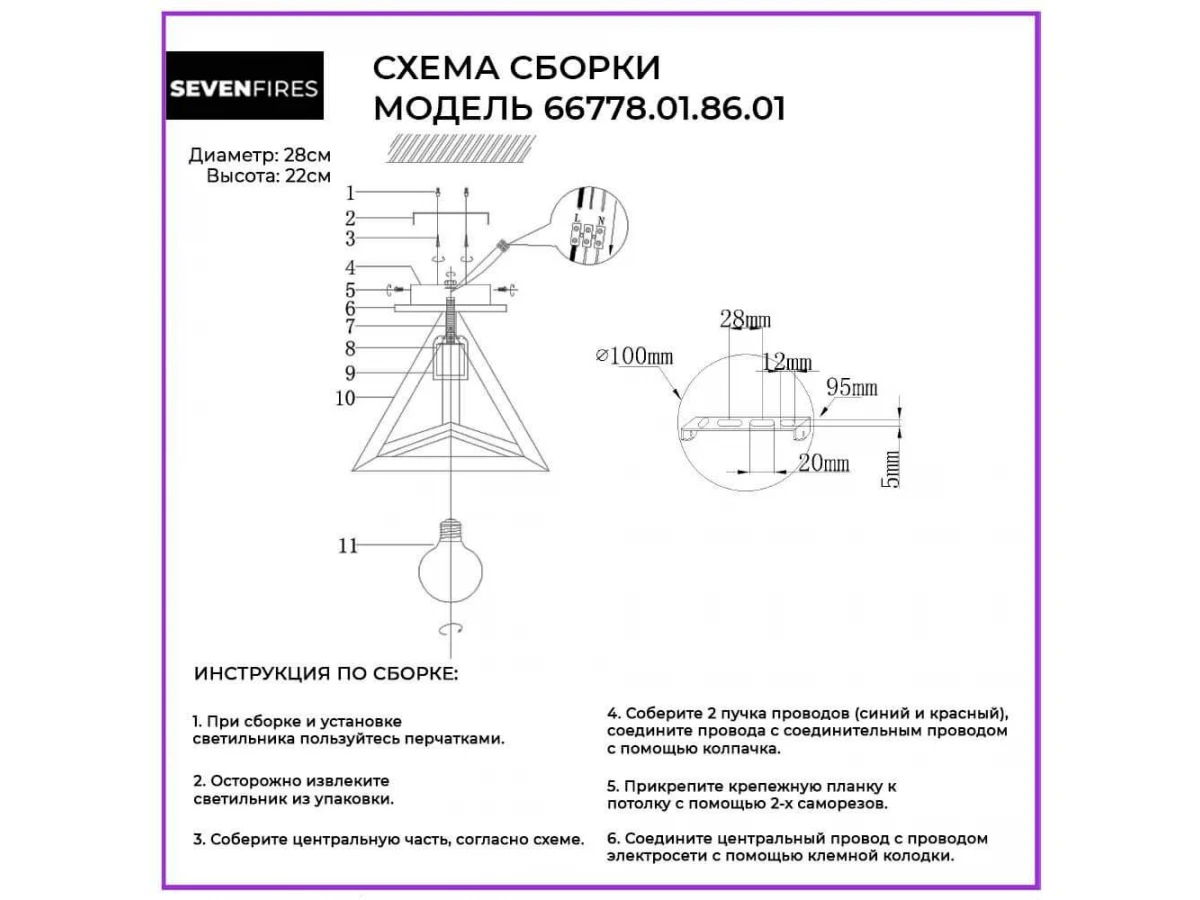 SEVENFIRES

СХЕМА СБОРКИ
МОДЕЛЬ 66778.01.86.01

Диаметр: 28см
Высота: 22см

1
2
3
4
5
6
7
8
9
10
11

L N

28mm
⌀100mm
12mm
95mm
20mm
5mm

ИНСТРУКЦИЯ ПО СБОРКЕ:

1. При сборке и установке светильника пользуйтесь перчатками.

2. Осторожно извлеките светильник из упаковки.

3. Соберите центральную часть, согласно схеме.

4. Соберите 2 пучка проводов (синий и красный), соедините провода с соединительным проводом с помощью колпачка.

5. Прикрепите крепежную планку к потолку с помощью 2-х саморезов.

6. Соедините центральный провод с проводом электросети с помощью клемной колодки.