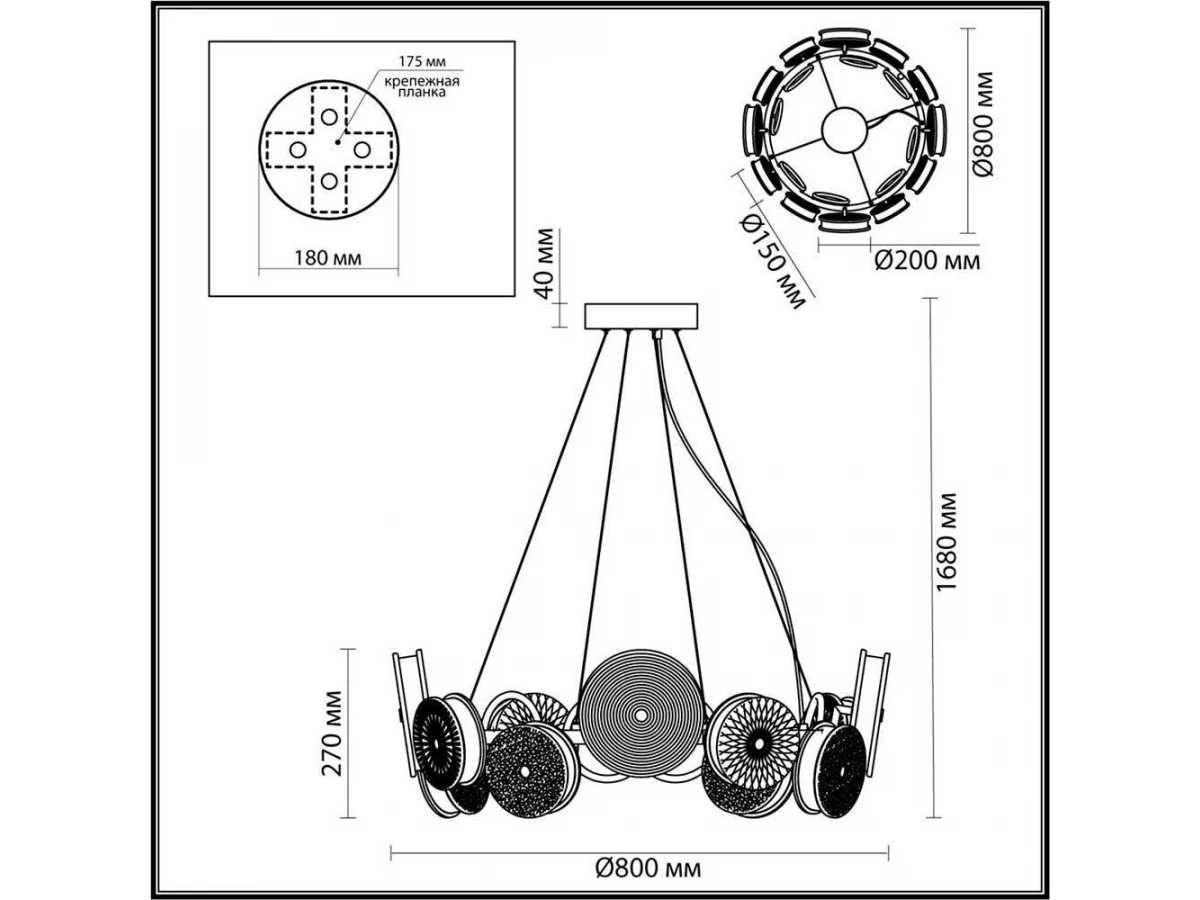 175 мм
крепежная планка
180 мм

Ø800 мм
Ø150 мм
Ø200 мм

40 мм
1680 мм
270 мм
Ø800 мм