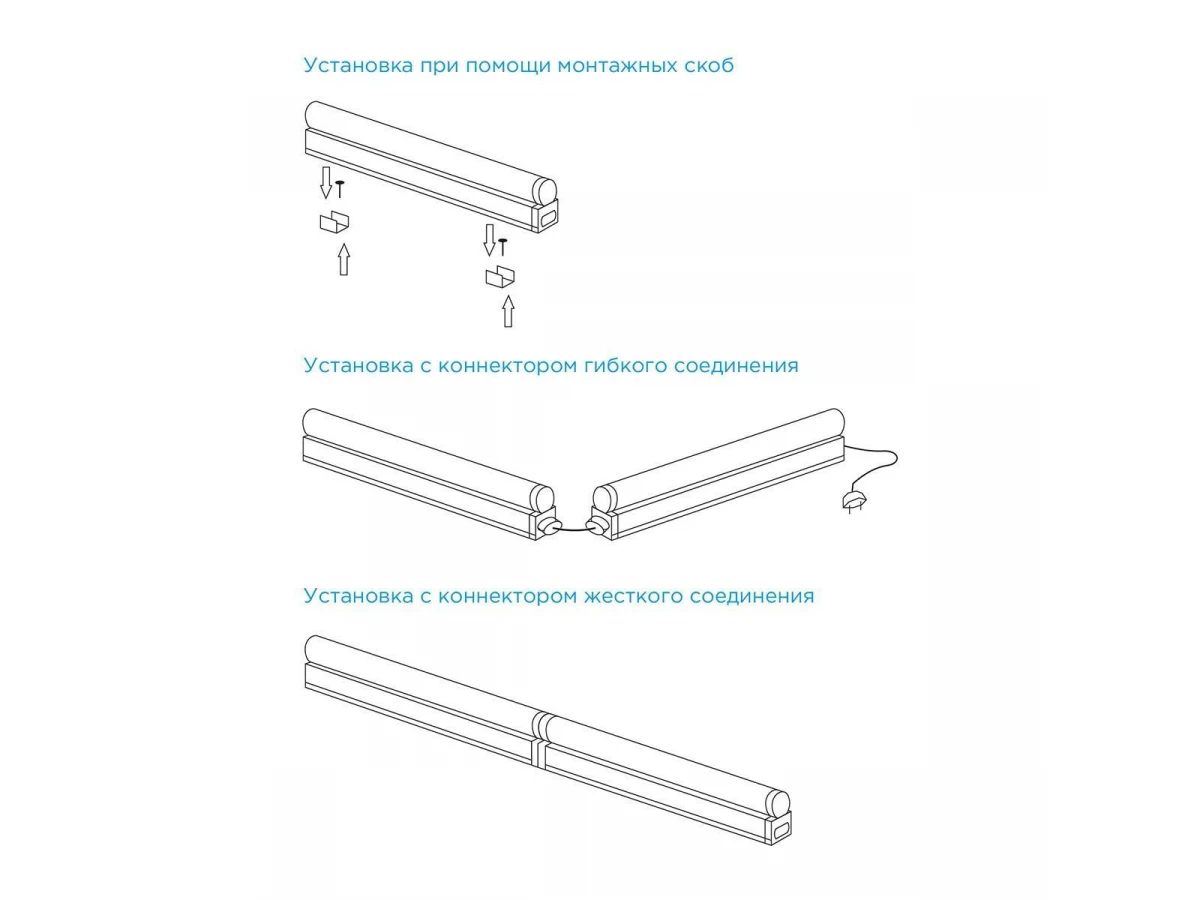 Установка при помощи монтажных скоб

Установка с коннектором гибкого соединения

Установка с коннектором жесткого соединения