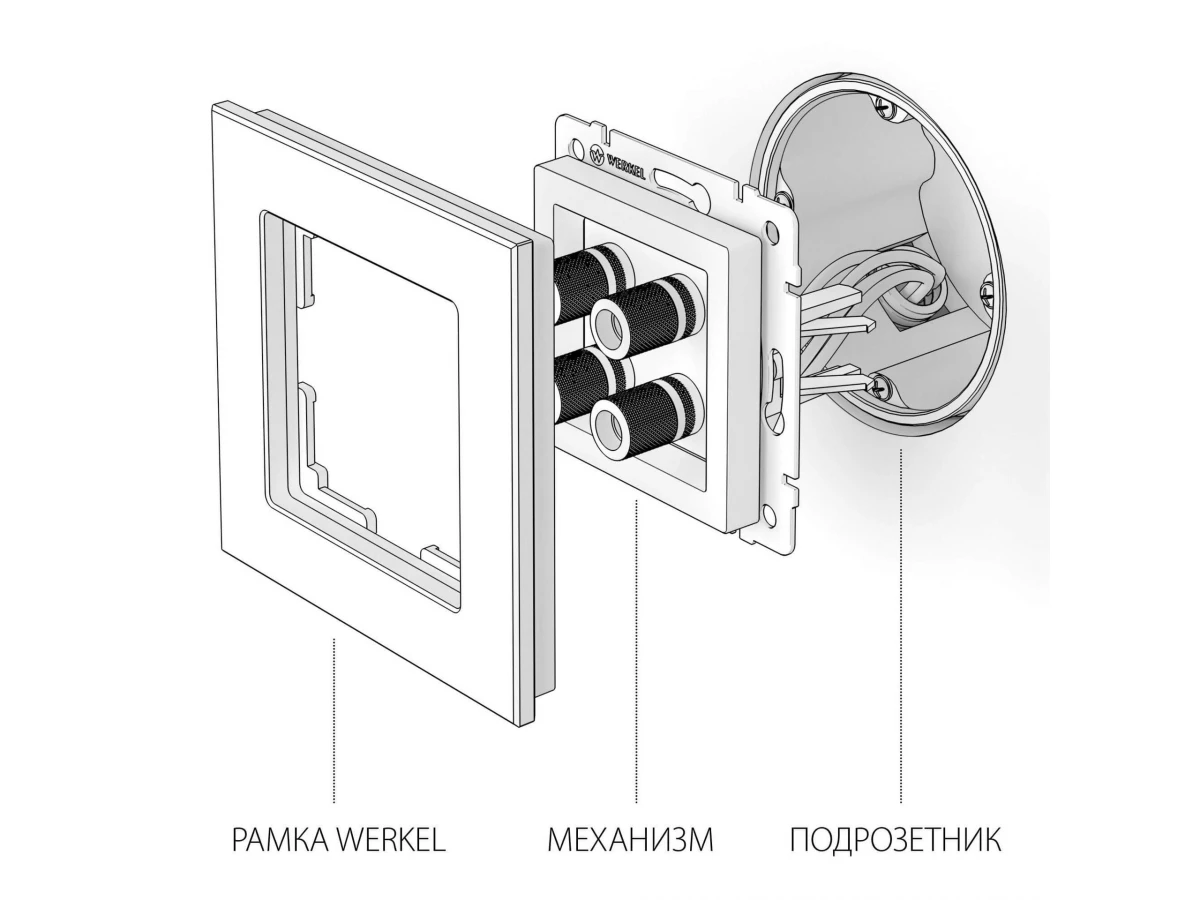 WERKEL

РАМКА WERKEL

МЕХАНИЗМ

ПОДРОЗЕТНИК