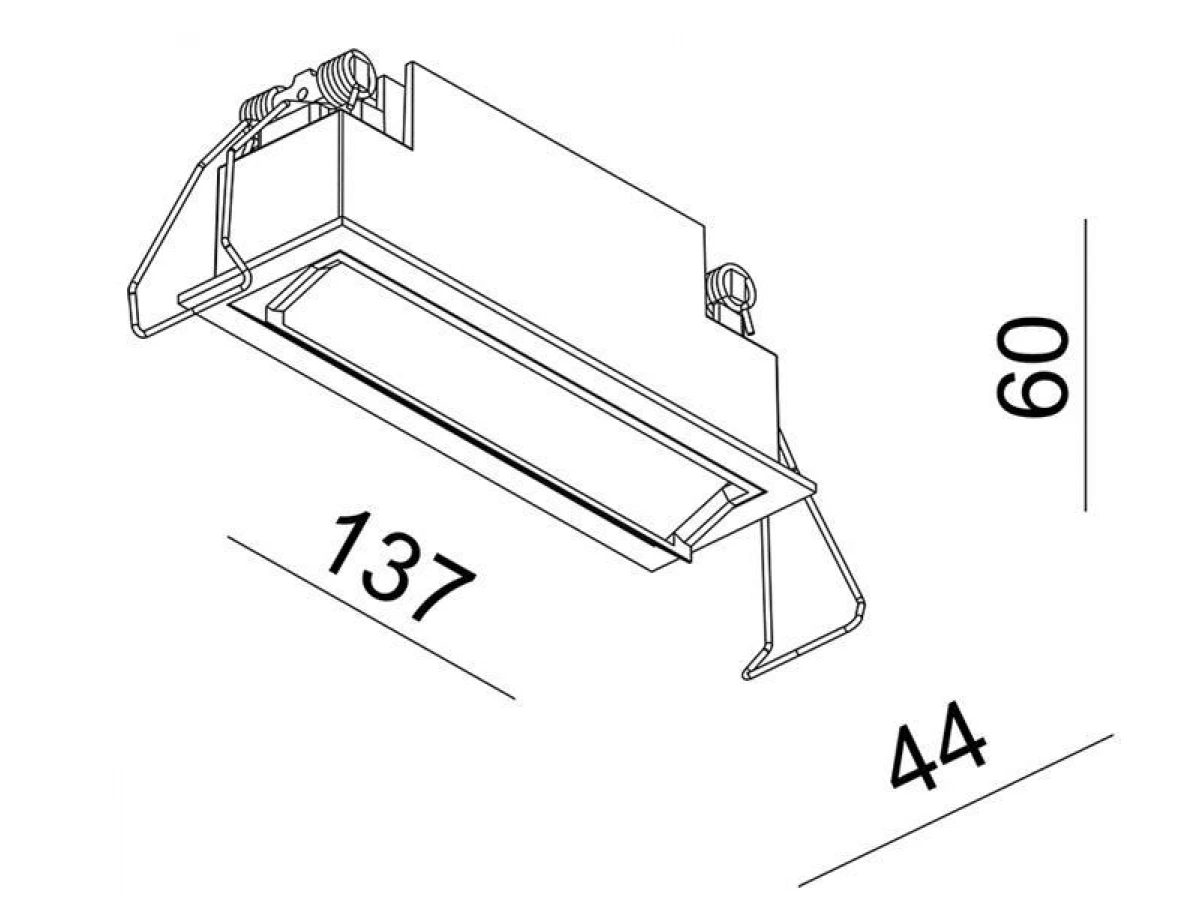 60

137

44