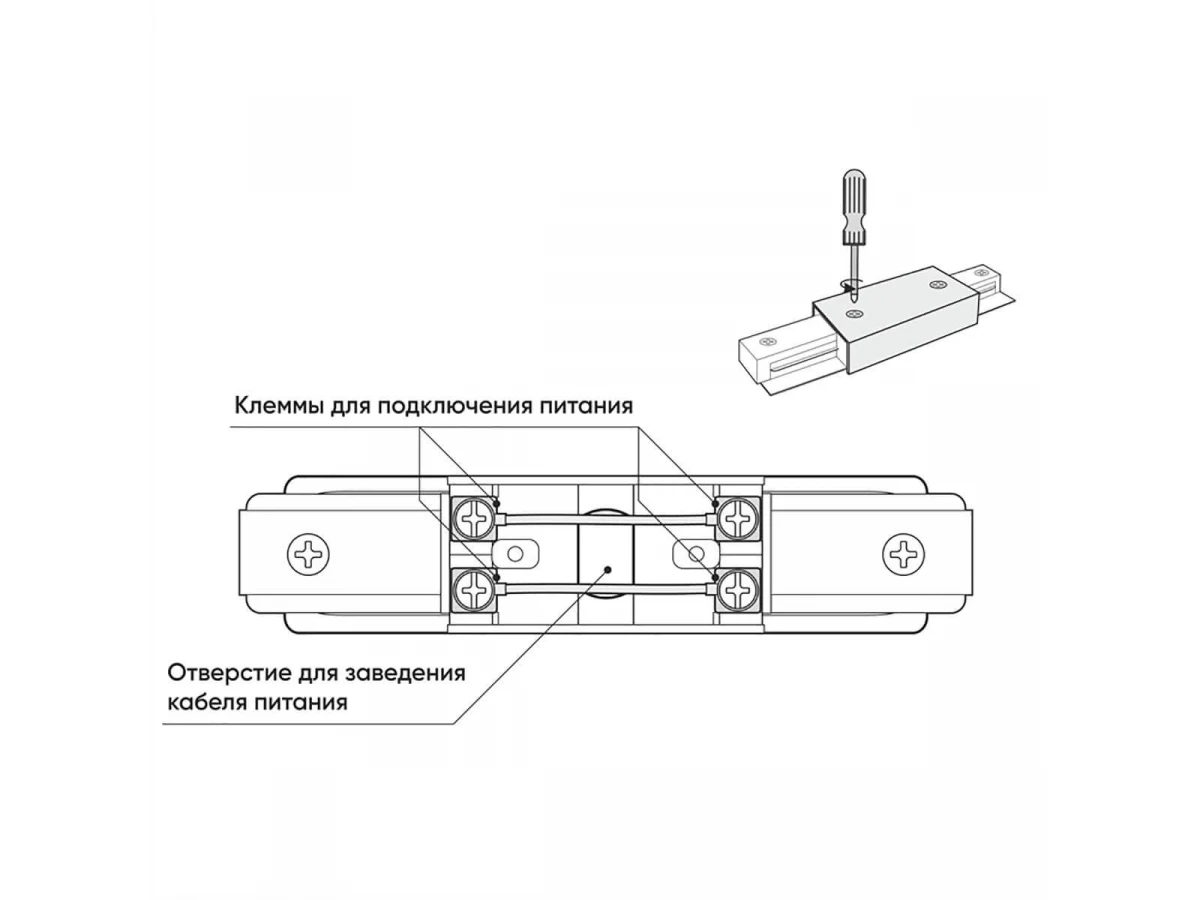 Клеммы для подключения питания

Отверстие для заведения кабеля питания