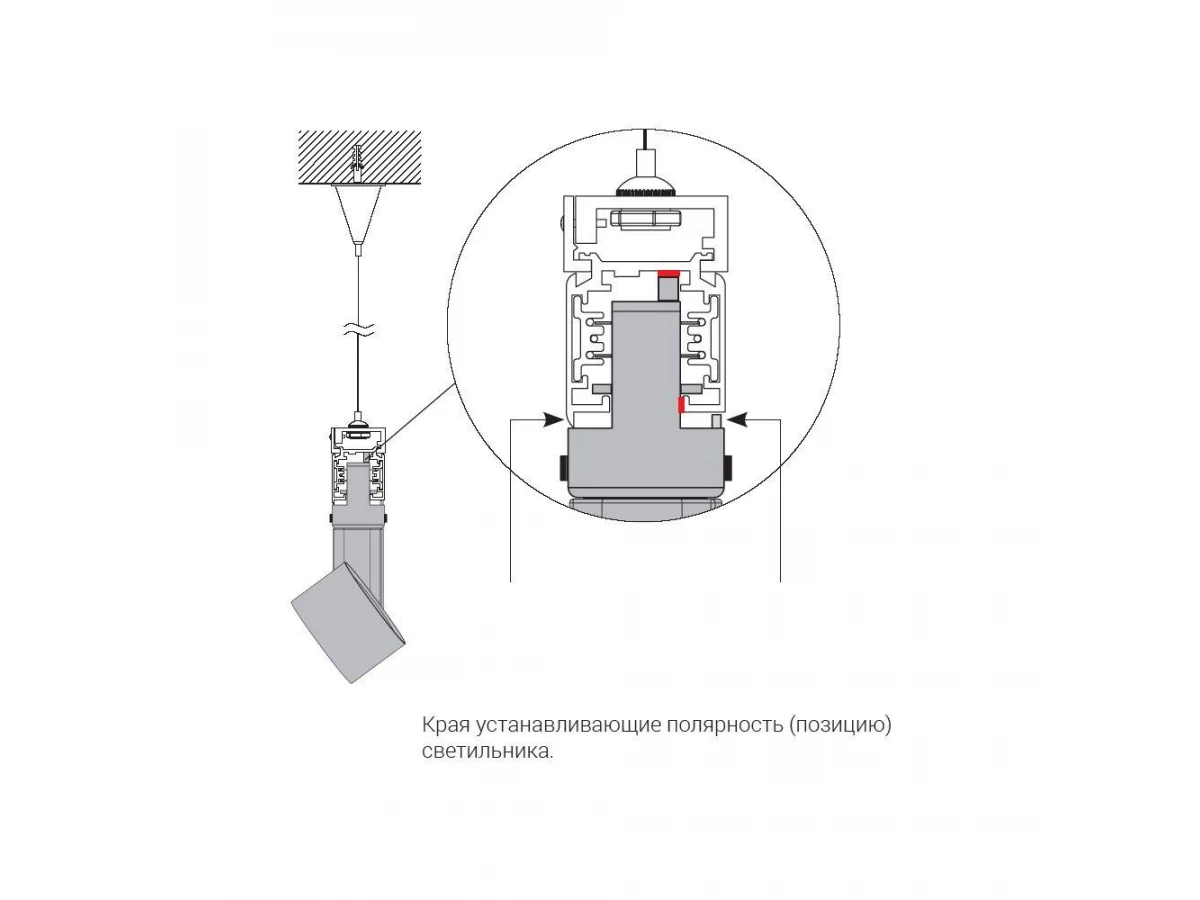 Края устанавливающие полярность (позицию) светильника.