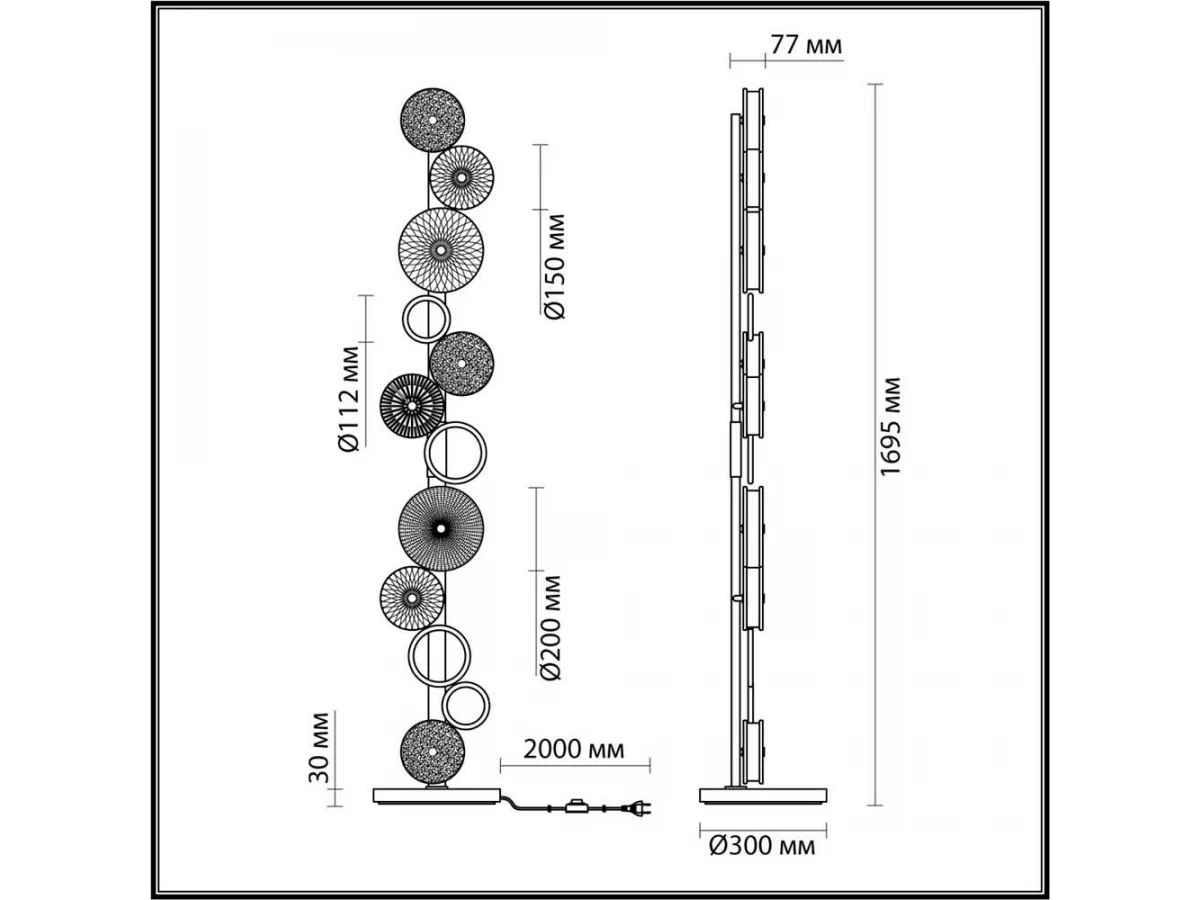 77 мм

Ø150 мм

Ø112 мм

1695 мм

Ø200 мм

30 мм

2000 мм

Ø300 мм