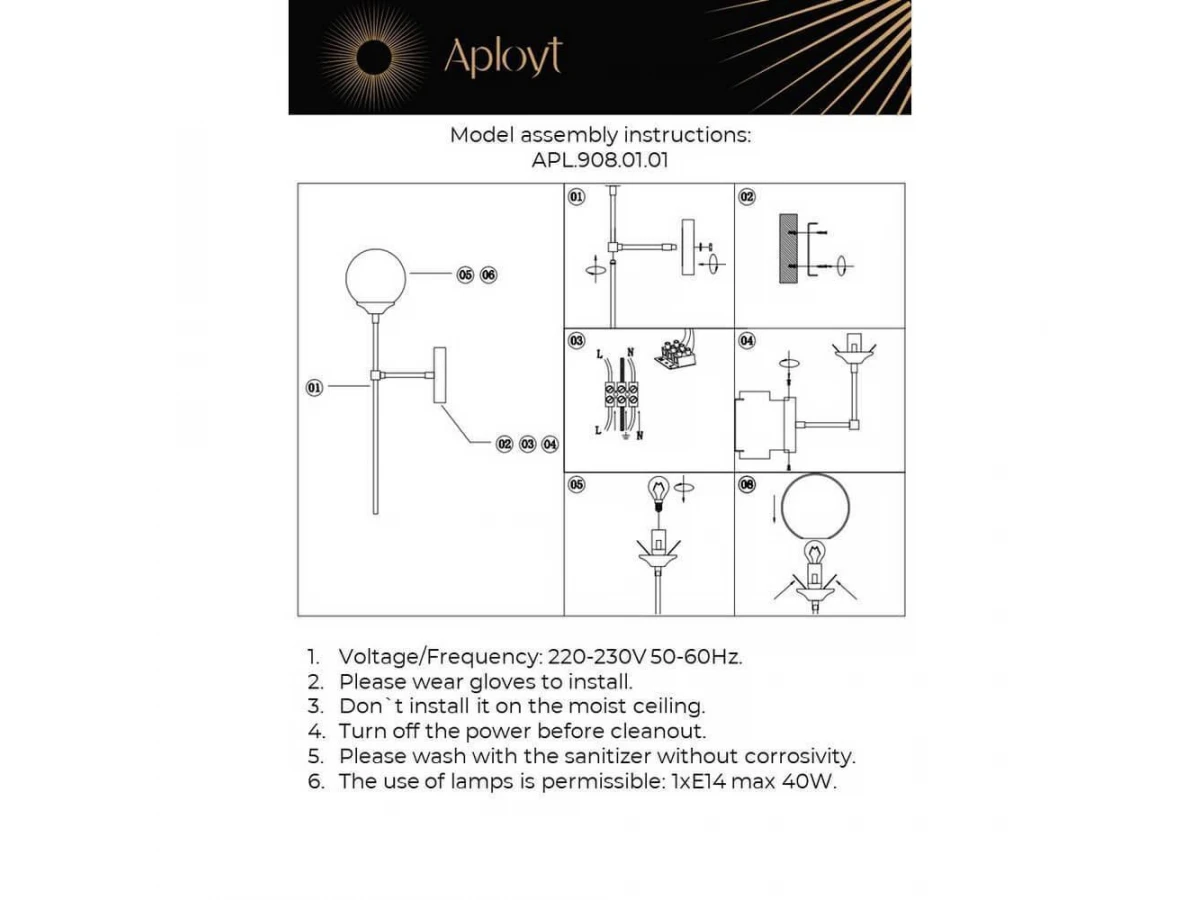 Aployt

Model assembly instructions:
APL.908.01.01

05 06
01
02 03 04

01
02
03
L N
L N
04
05
06

1. Voltage/Frequency: 220-230V 50-60Hz.
2. Please wear gloves to install.
3. Don`t install it on the moist ceiling.
4. Turn off the power before cleanout.
5. Please wash with the sanitizer without corrosivity.
6. The use of lamps is permissible: 1xE14 max 40W.