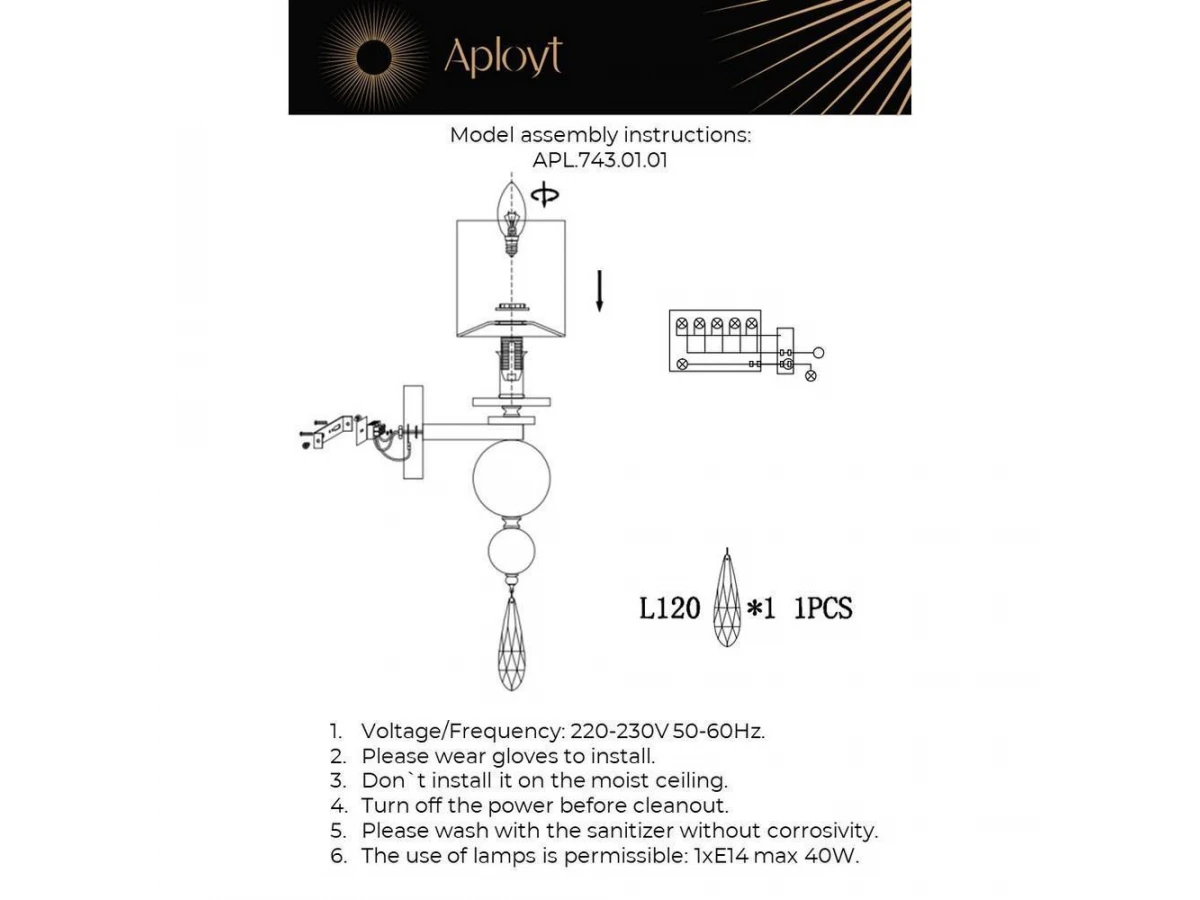 Aployt

Model assembly instructions:
APL.743.01.01

L120 *1 1PCS

1. Voltage/Frequency: 220-230V 50-60Hz.
2. Please wear gloves to install.
3. Don`t install it on the moist ceiling.
4. Turn off the power before cleanout.
5. Please wash with the sanitizer without corrosivity.
6. The use of lamps is permissible: 1xE14 max 40W.