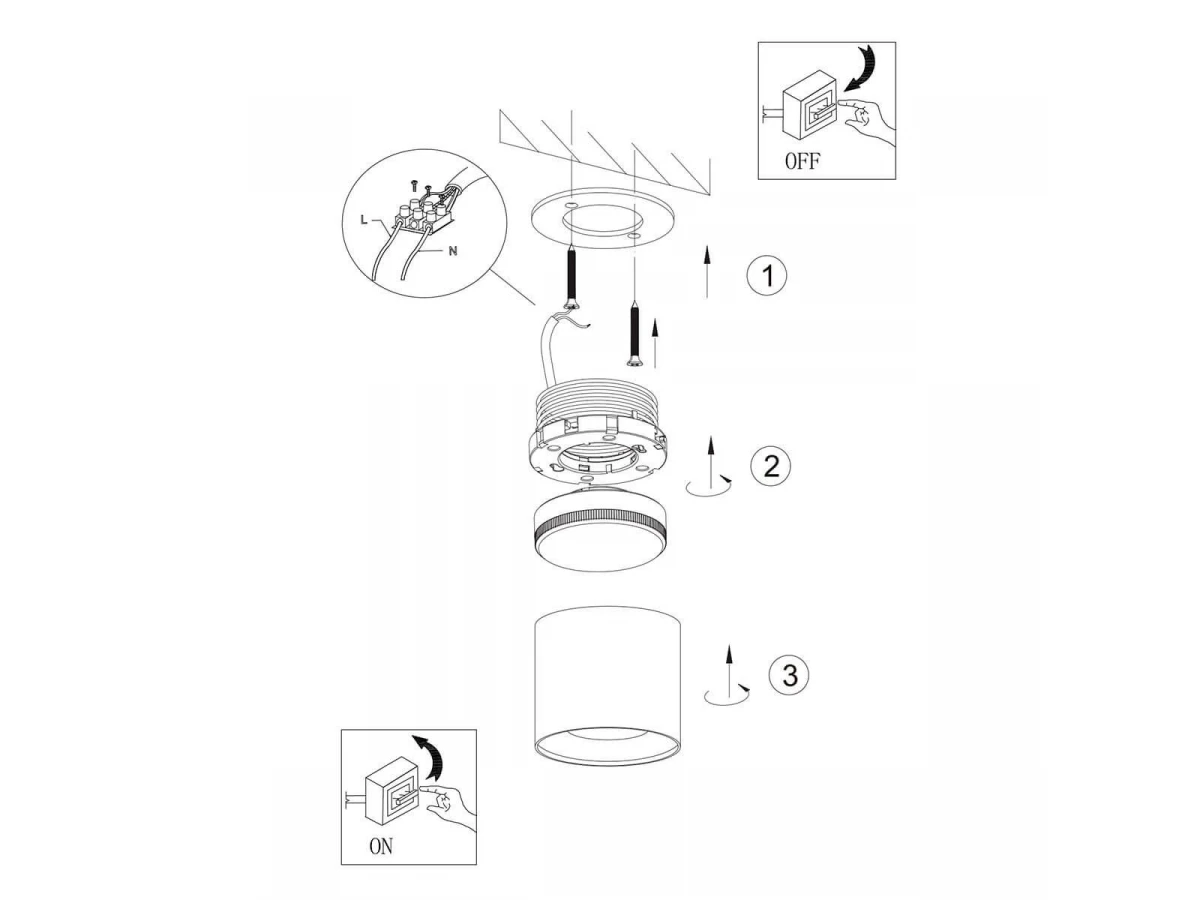 OFF

L

N

1

2

3

ON