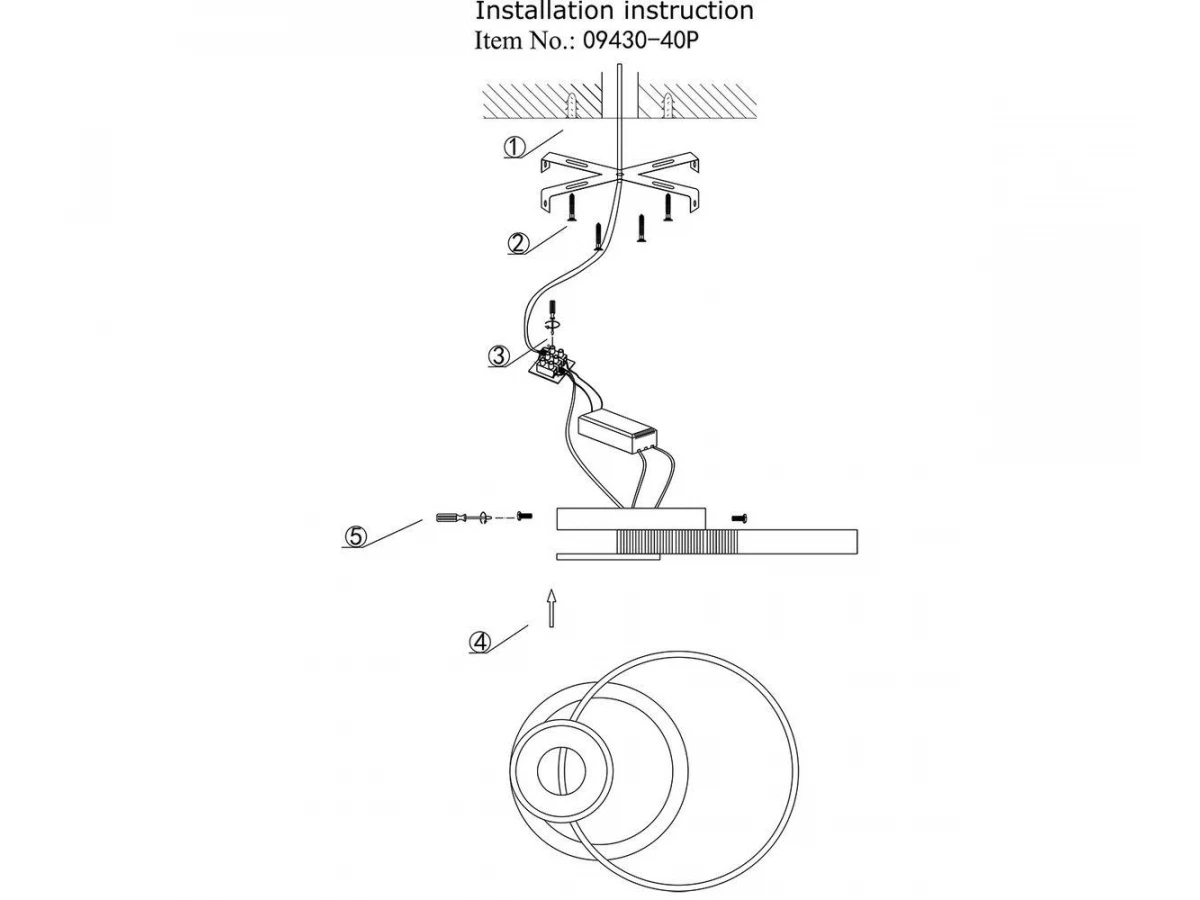 Installation instruction
Item No.: 09430-40P

①
②
③
⑤
④