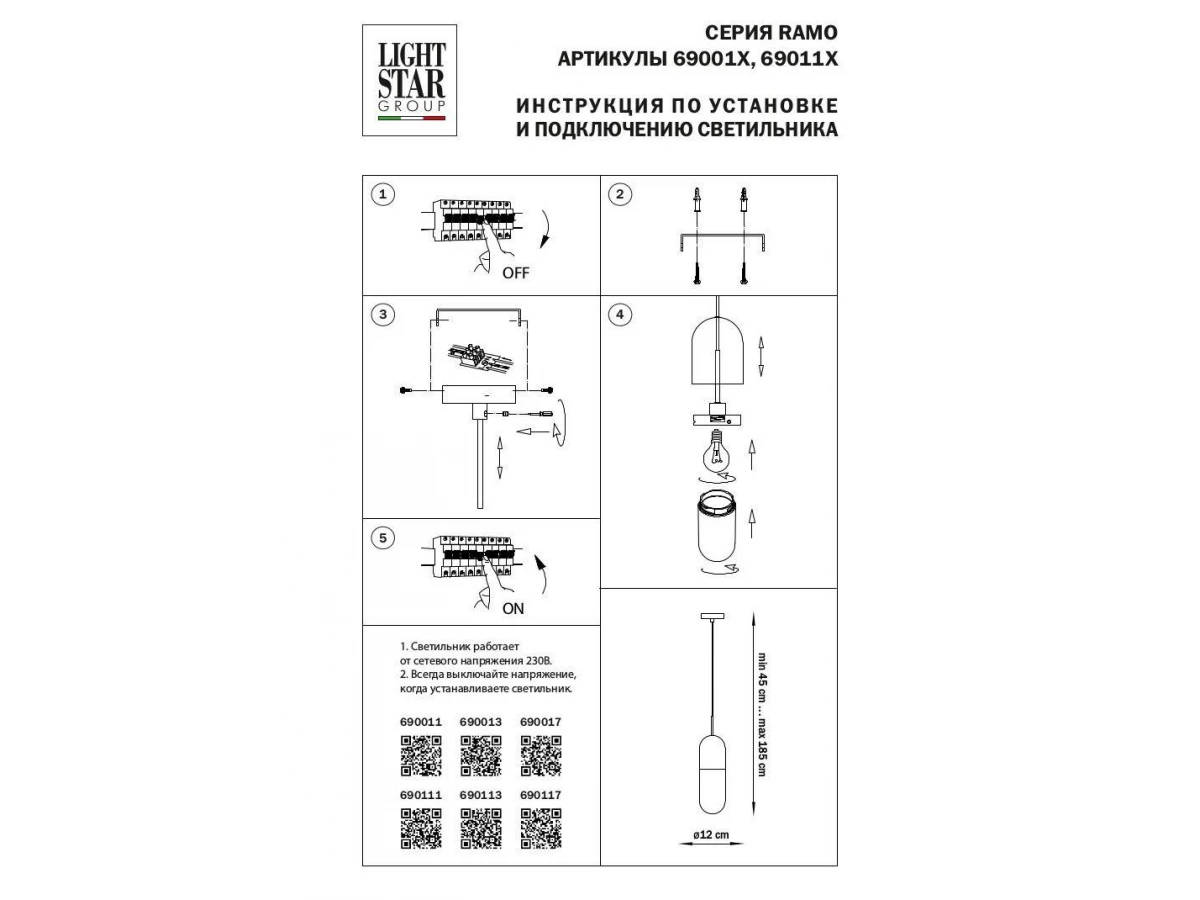 LIGHT STAR GROUP

СЕРИЯ RAMO
АРТИКУЛЫ 69001X, 69011X

ИНСТРУКЦИЯ ПО УСТАНОВКЕ
И ПОДКЛЮЧЕНИЮ СВЕТИЛЬНИКА

1

OFF

2

3

4

5

ON

1. Светильник работает от сетевого напряжения 230В.
2. Всегда выключайте напряжение, когда устанавливаете светильник.

690011 690013 690017

690111 690113 690117

min 45 cm ... max 185 cm

ø12 cm