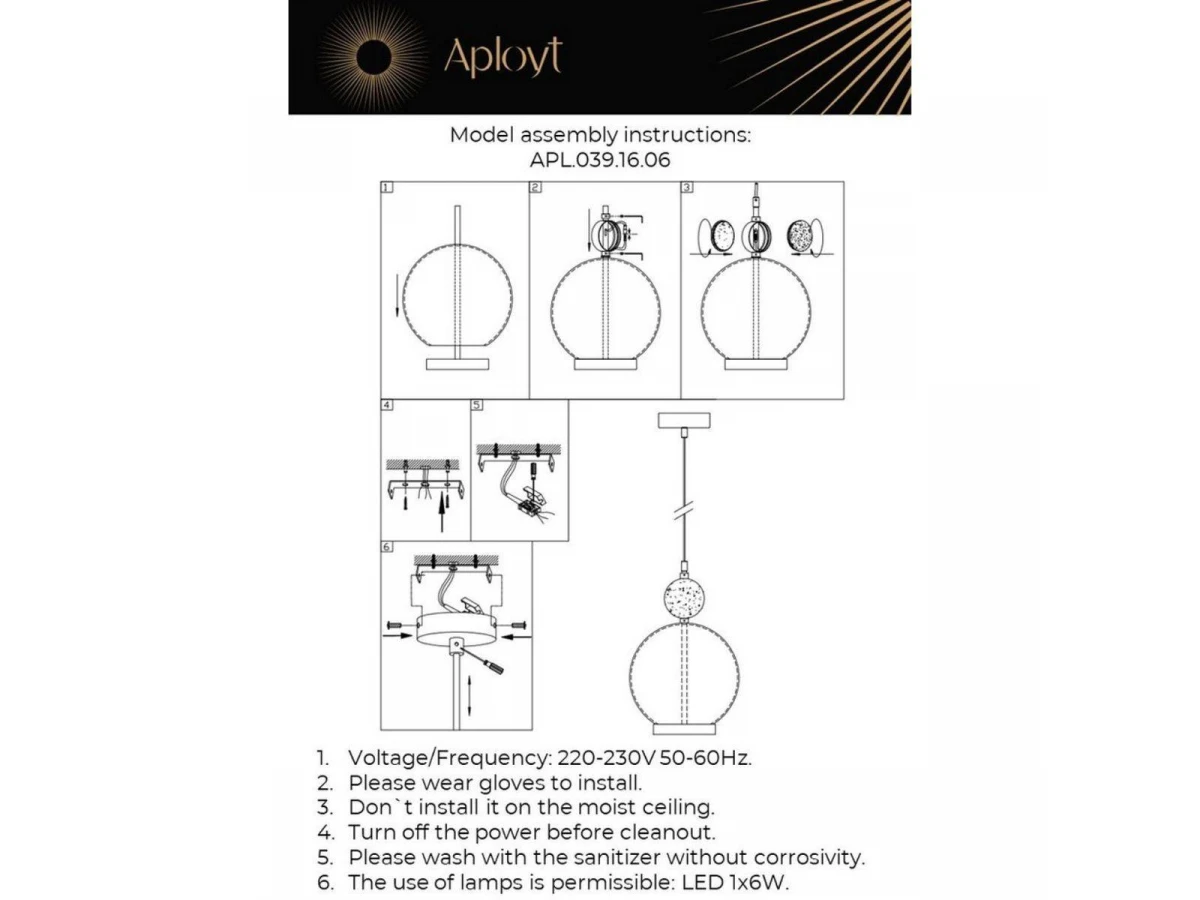 Aployt

Model assembly instructions:
APL.039.16.06

1

2

3

4

5

6

1. Voltage/Frequency: 220-230V 50-60Hz.
2. Please wear gloves to install.
3. Don`t install it on the moist ceiling.
4. Turn off the power before cleanout.
5. Please wash with the sanitizer without corrosivity.
6. The use of lamps is permissible: LED 1x6W.