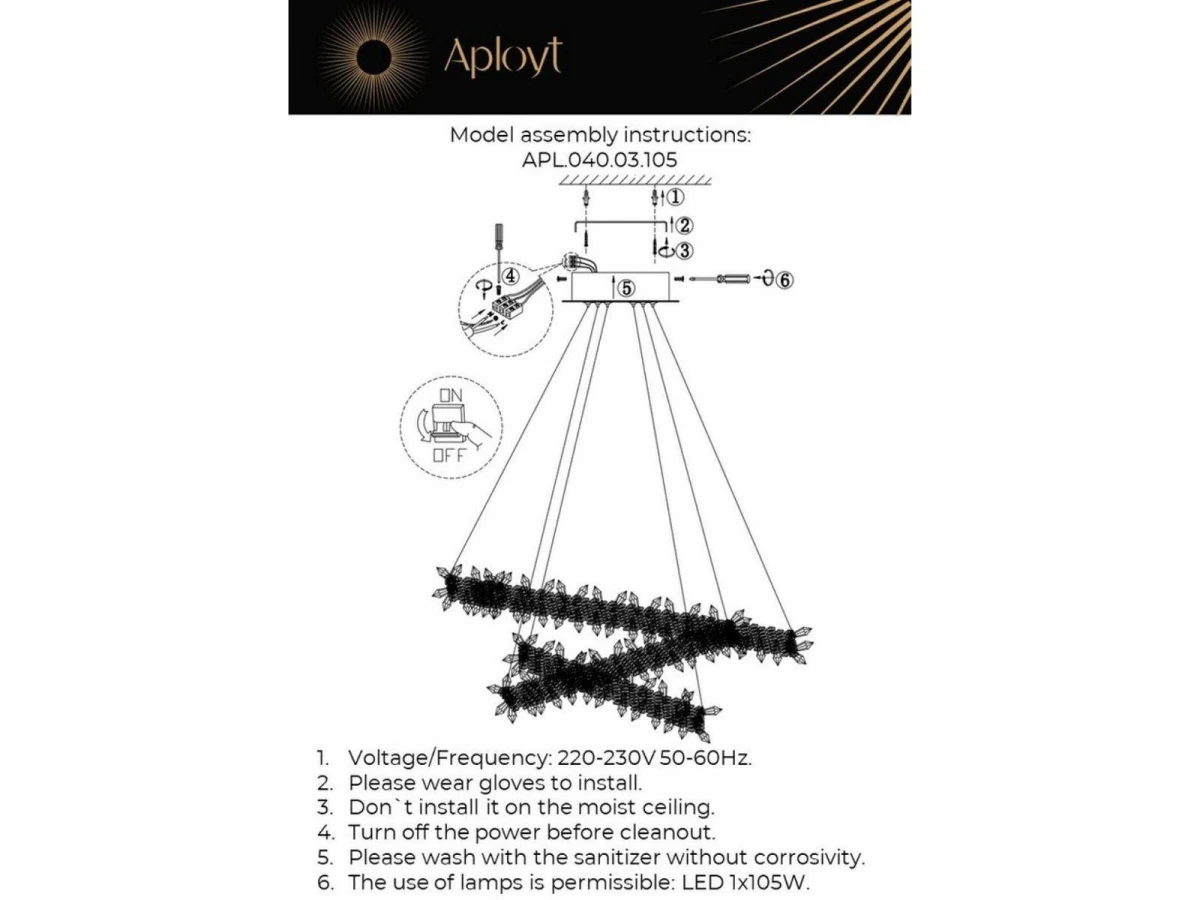 Aployt

Model assembly instructions:
APL.040.03.105

①
②
③
④
⑤
⑥

ON
OFF

1. Voltage/Frequency: 220-230V 50-60Hz.
2. Please wear gloves to install.
3. Don`t install it on the moist ceiling.
4. Turn off the power before cleanout.
5. Please wash with the sanitizer without corrosivity.
6. The use of lamps is permissible: LED 1x105W.