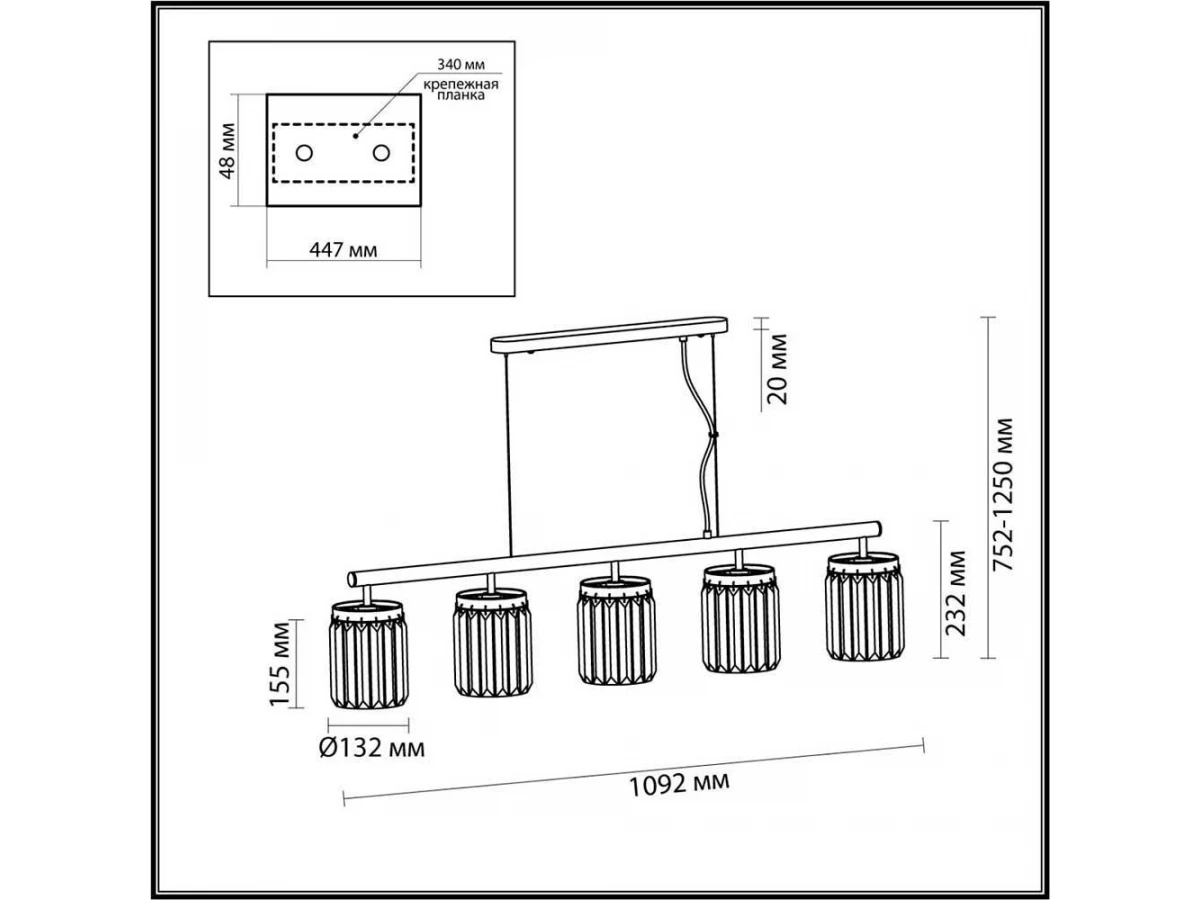 340 мм
крепежная планка
48 мм
447 мм
20 мм
752-1250 мм
232 мм
155 мм
Ø132 мм
1092 мм