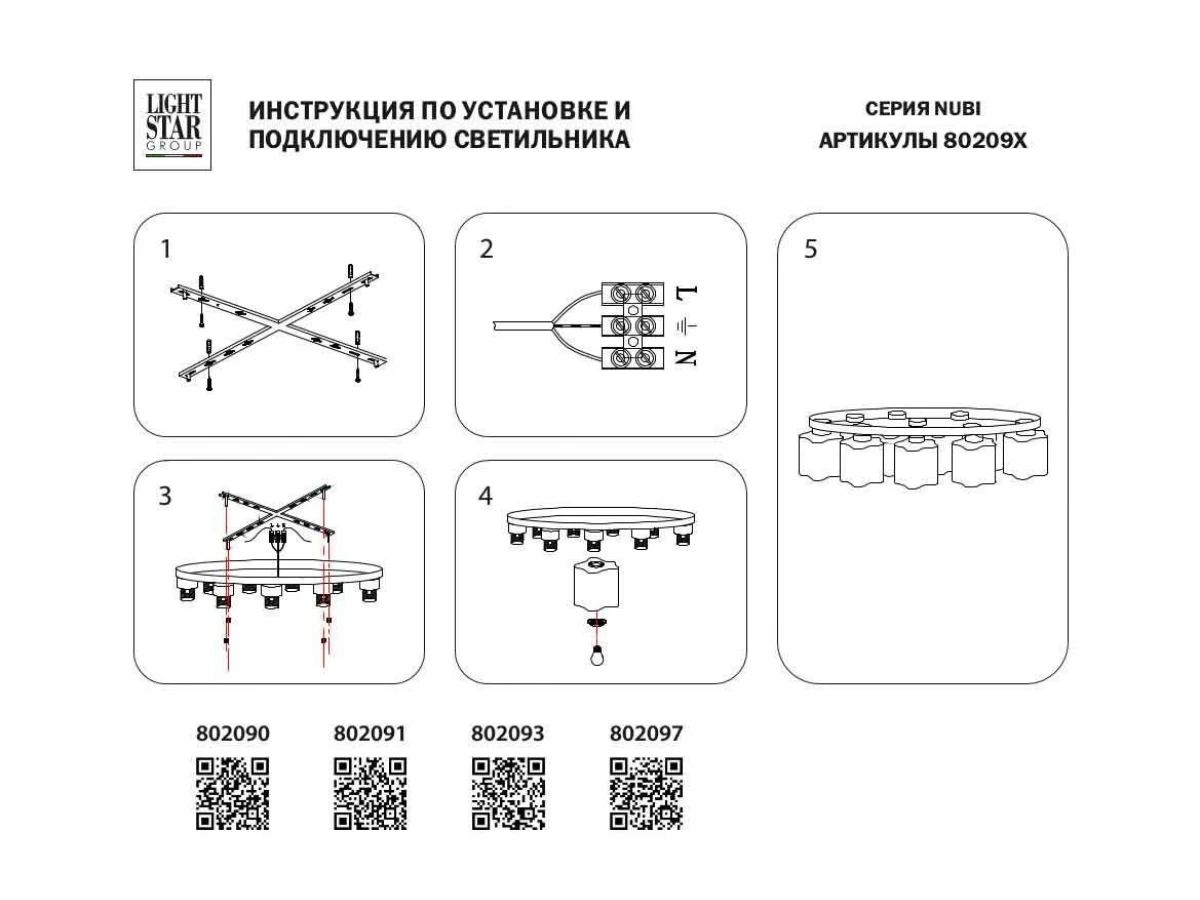 LIGHT STAR GROUP

ИНСТРУКЦИЯ ПО УСТАНОВКЕ И ПОДКЛЮЧЕНИЮ СВЕТИЛЬНИКА

СЕРИЯ NUBI
АРТИКУЛЫ 80209X

1

2

L
N

3

4

5

802090

802091

802093

802097