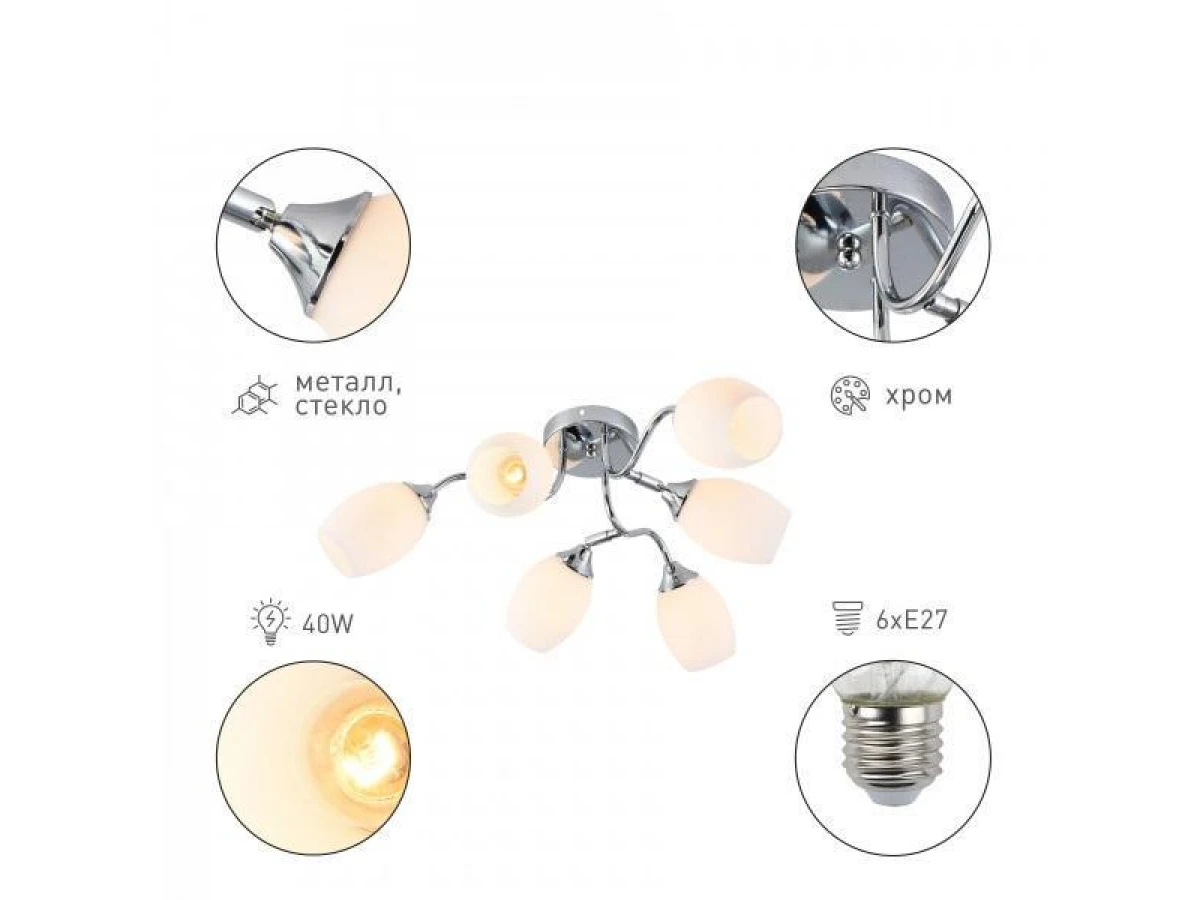 металл, стекло

хром

40W

6xE27