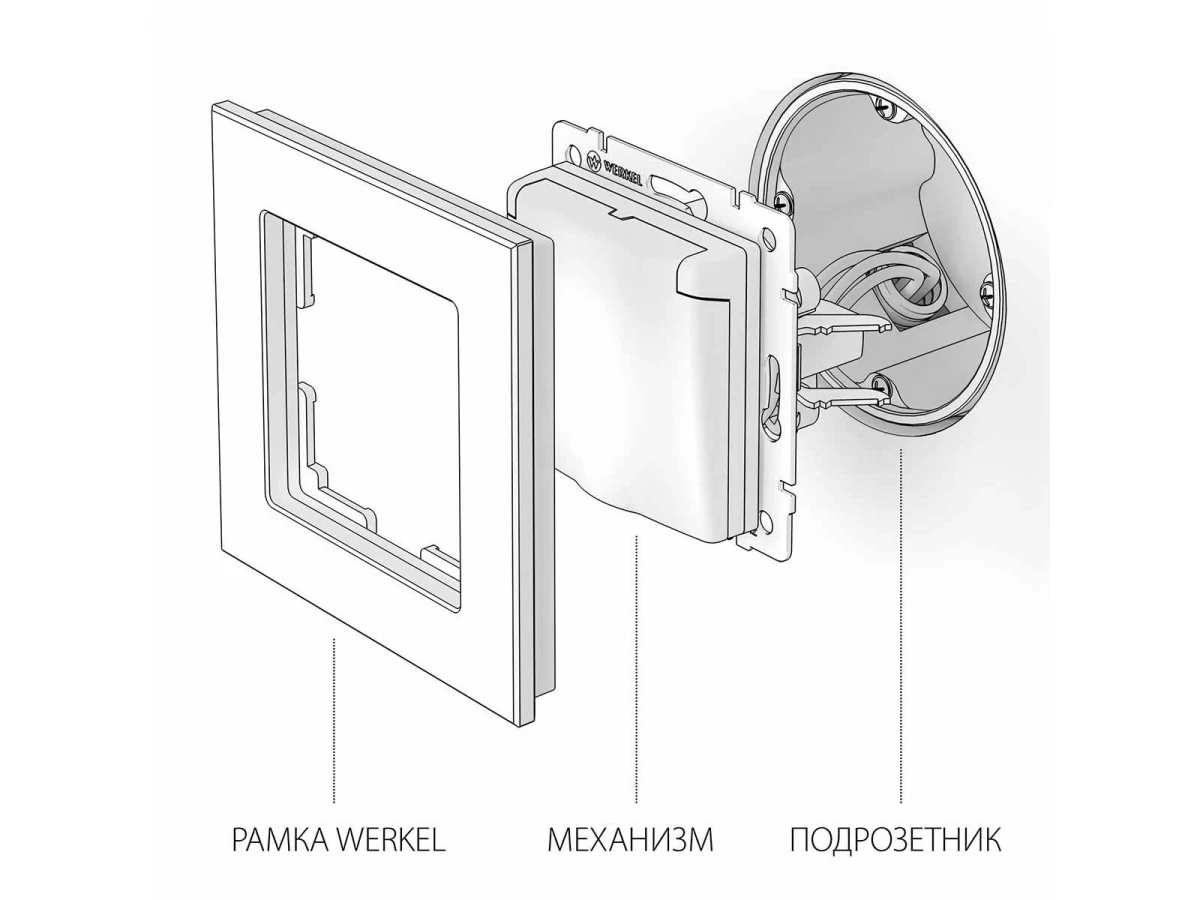 WERKEL

РАМКА WERKEL

МЕХАНИЗМ

ПОДРОЗЕТНИК