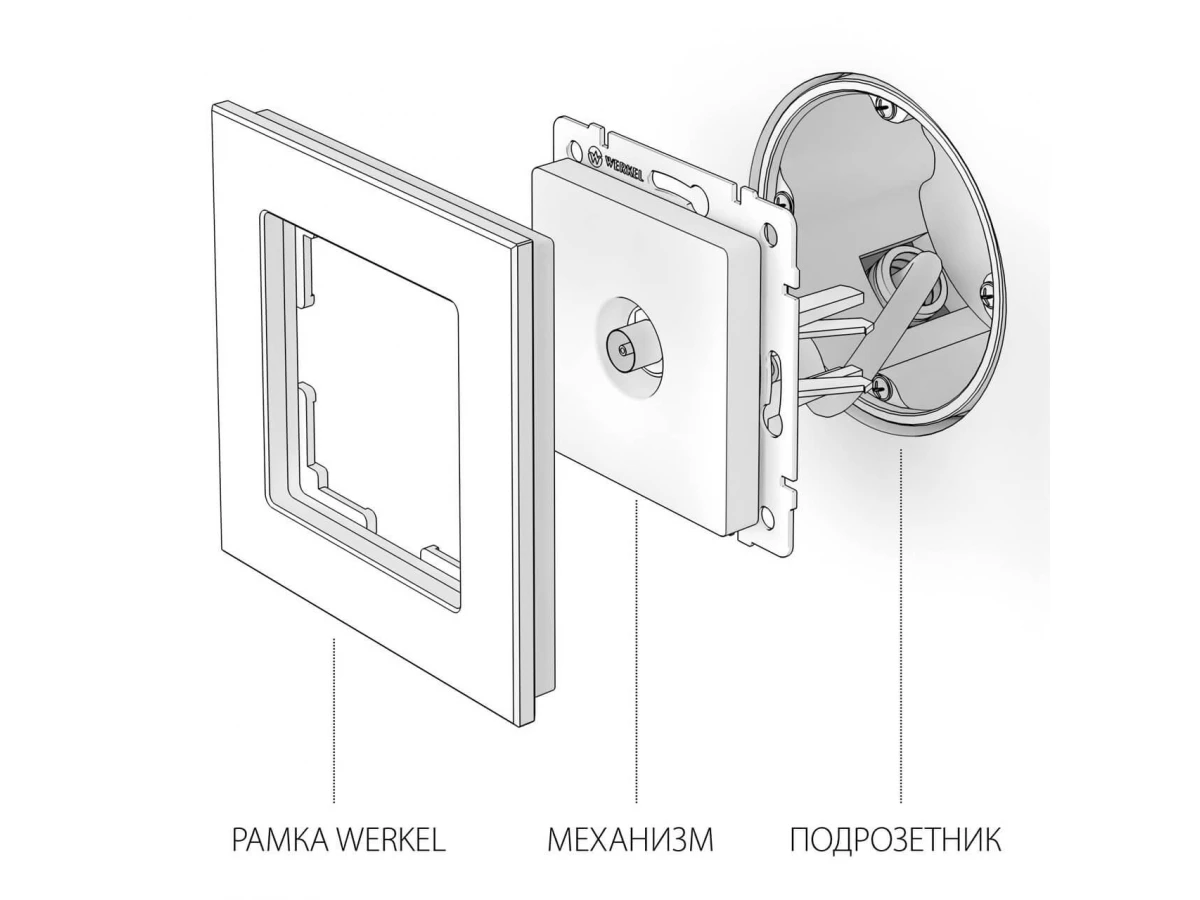 WERKEL

РАМКА WERKEL

МЕХАНИЗМ

ПОДРОЗЕТНИК