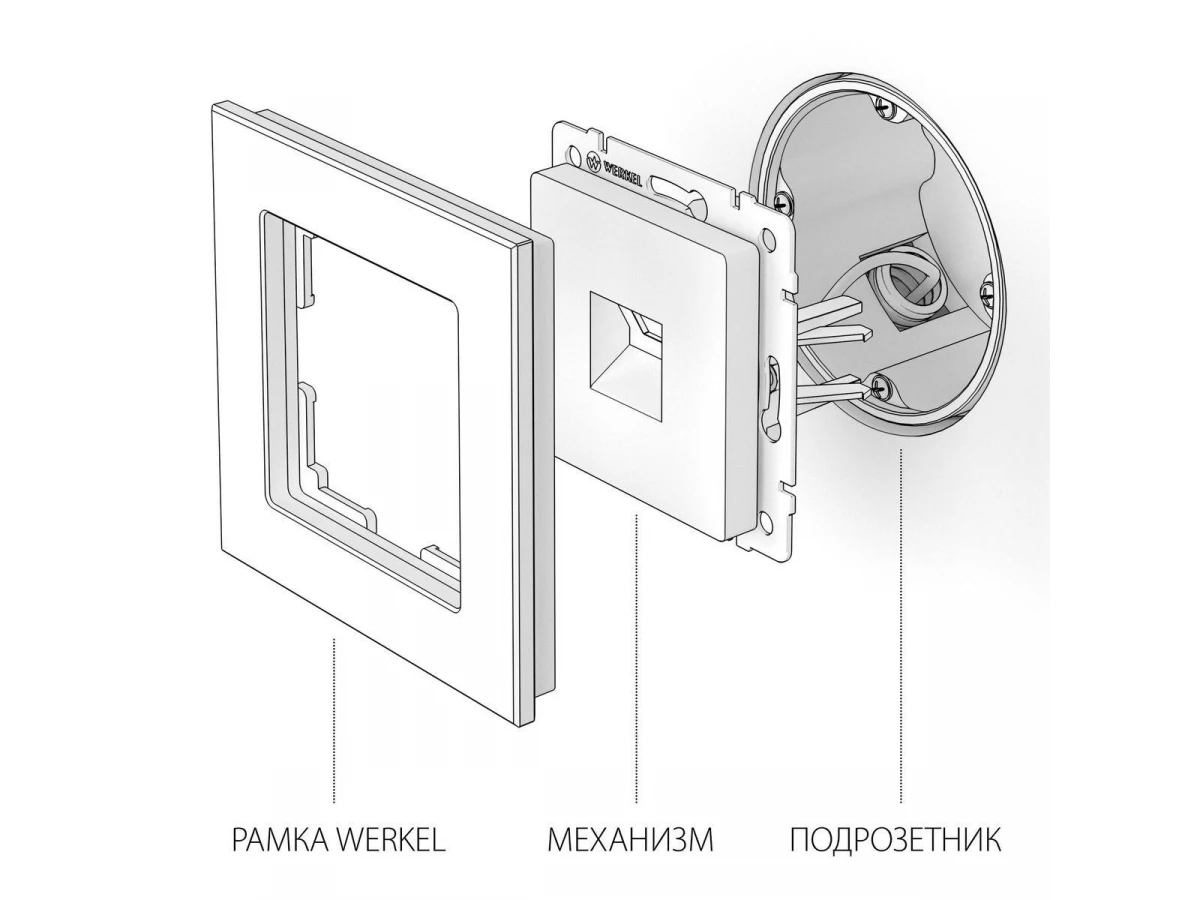 WERKEL

РАМКА WERKEL

МЕХАНИЗМ

ПОДРОЗЕТНИК