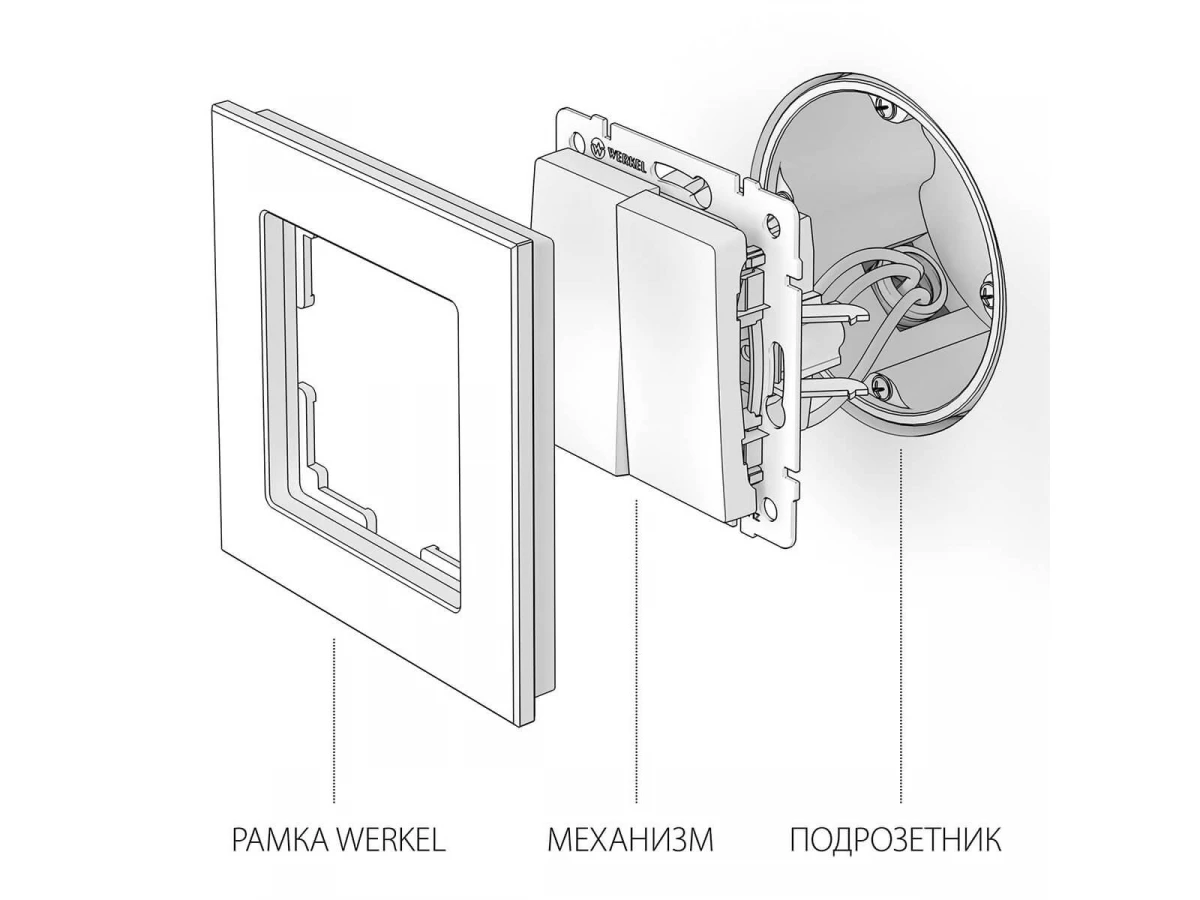 WERKEL

РАМКА WERKEL

МЕХАНИЗМ

ПОДРОЗЕТНИК