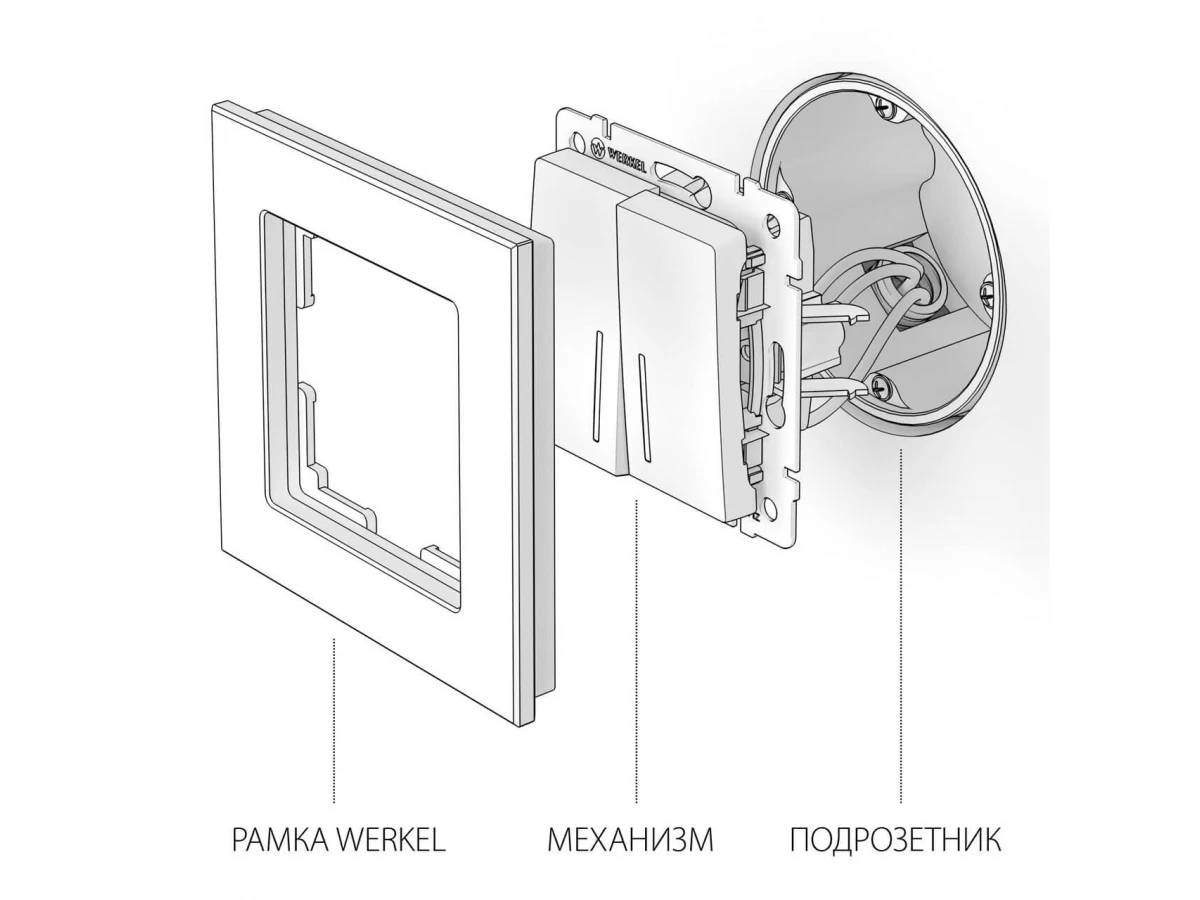 WERKEL

РАМКА WERKEL

МЕХАНИЗМ

ПОДРОЗЕТНИК