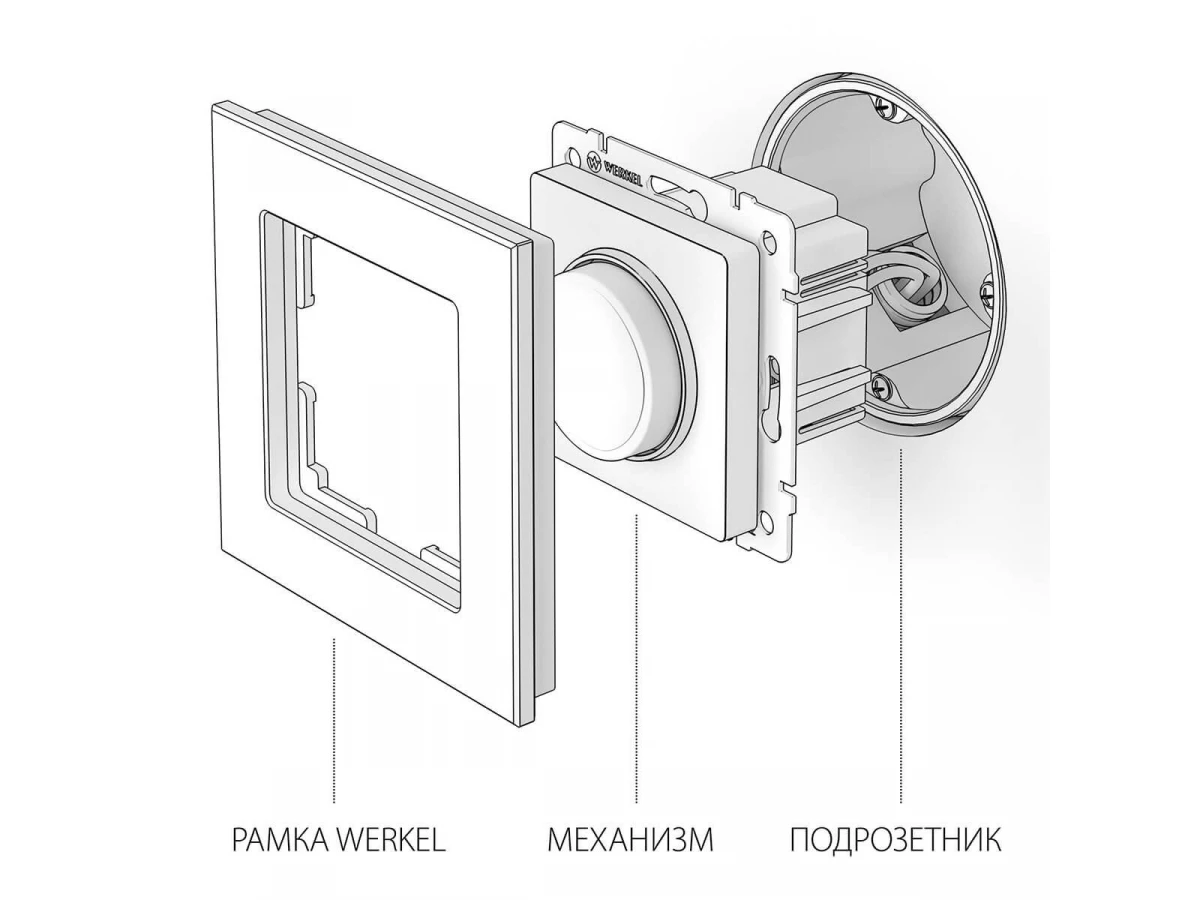 WERKEL

РАМКА WERKEL

МЕХАНИЗМ

ПОДРОЗЕТНИК