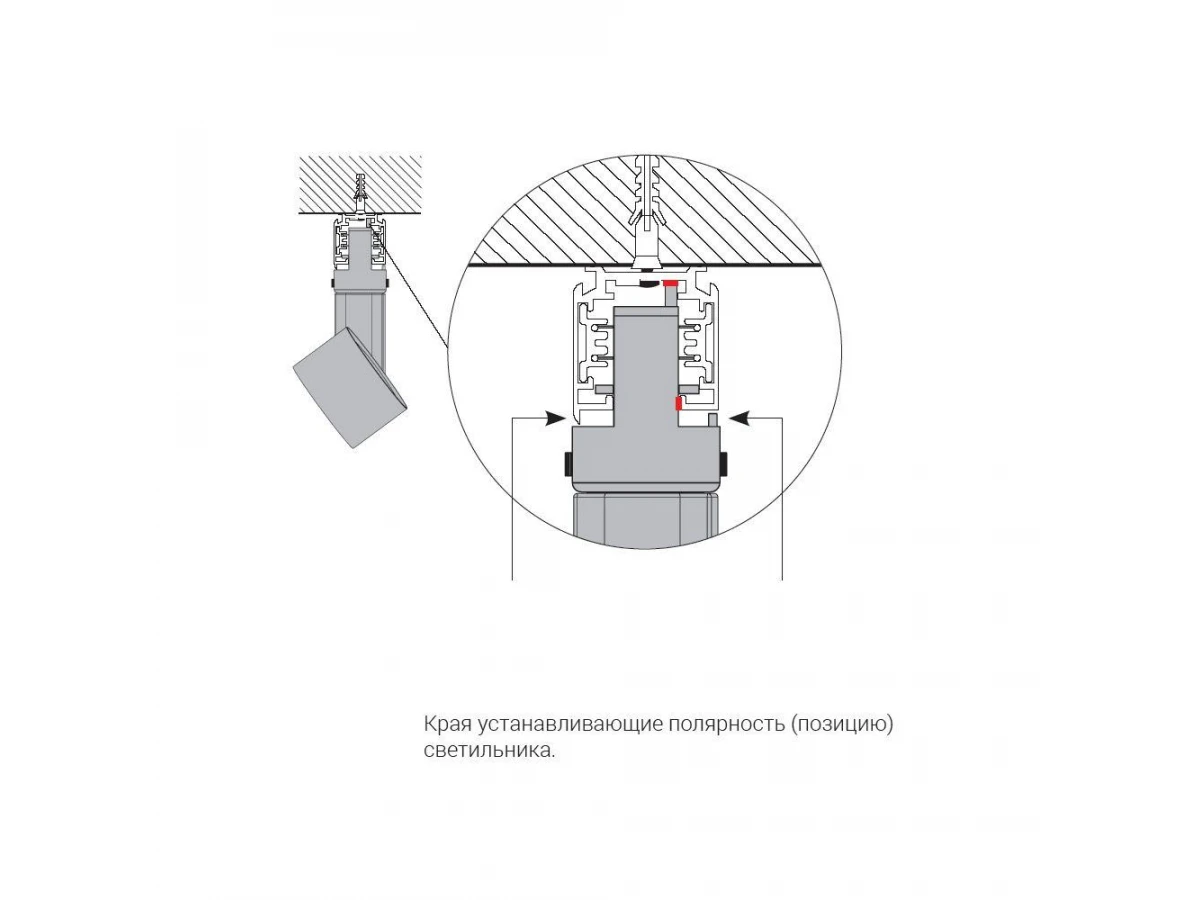 Края устанавливающие полярность (позицию) светильника.