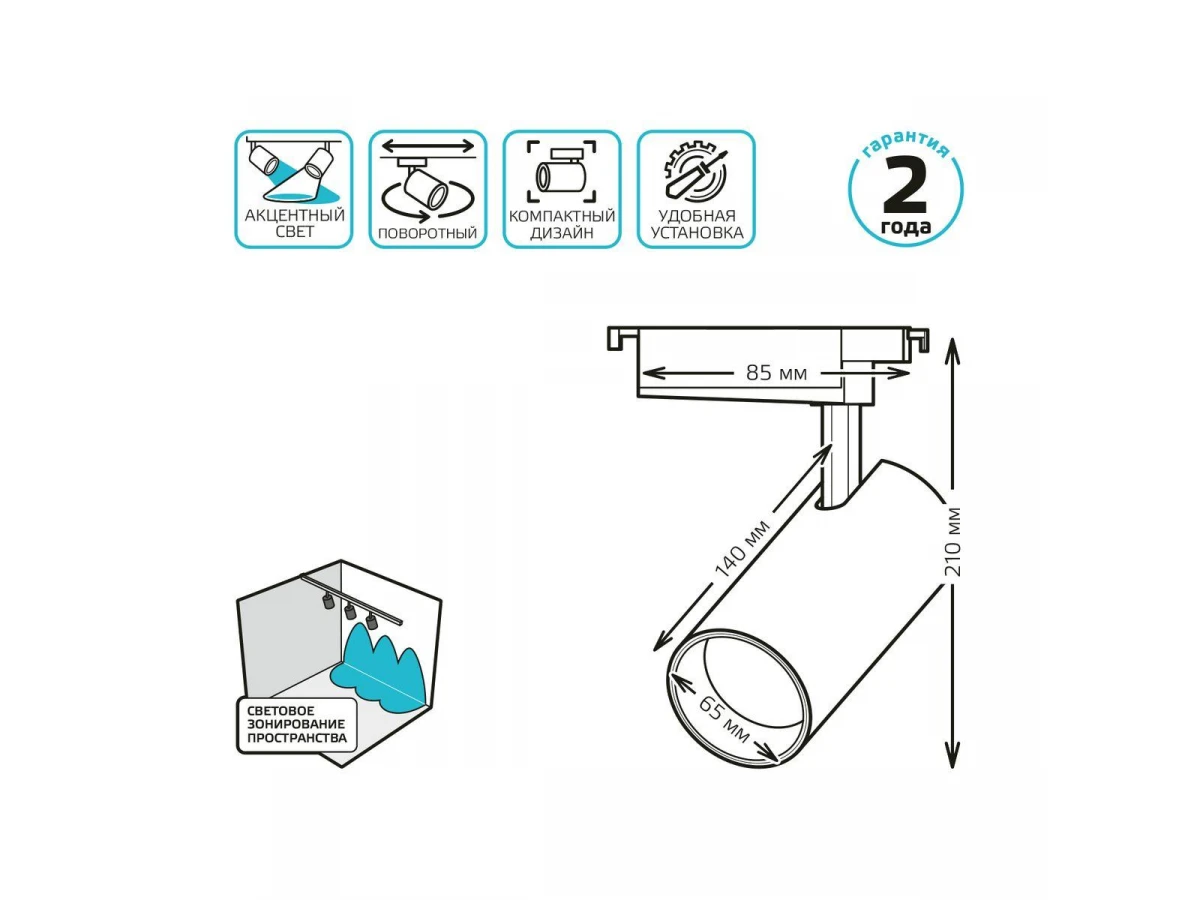 АКЦЕНТНЫЙ СВЕТ

ПОВОРОТНЫЙ

КОМПАКТНЫЙ ДИЗАЙН

УДОБНАЯ УСТАНОВКА

гарантия
2
года

85 мм

140 мм

210 мм

65 мм

СВЕТОВОЕ ЗОНИРОВАНИЕ ПРОСТРАНСТВА