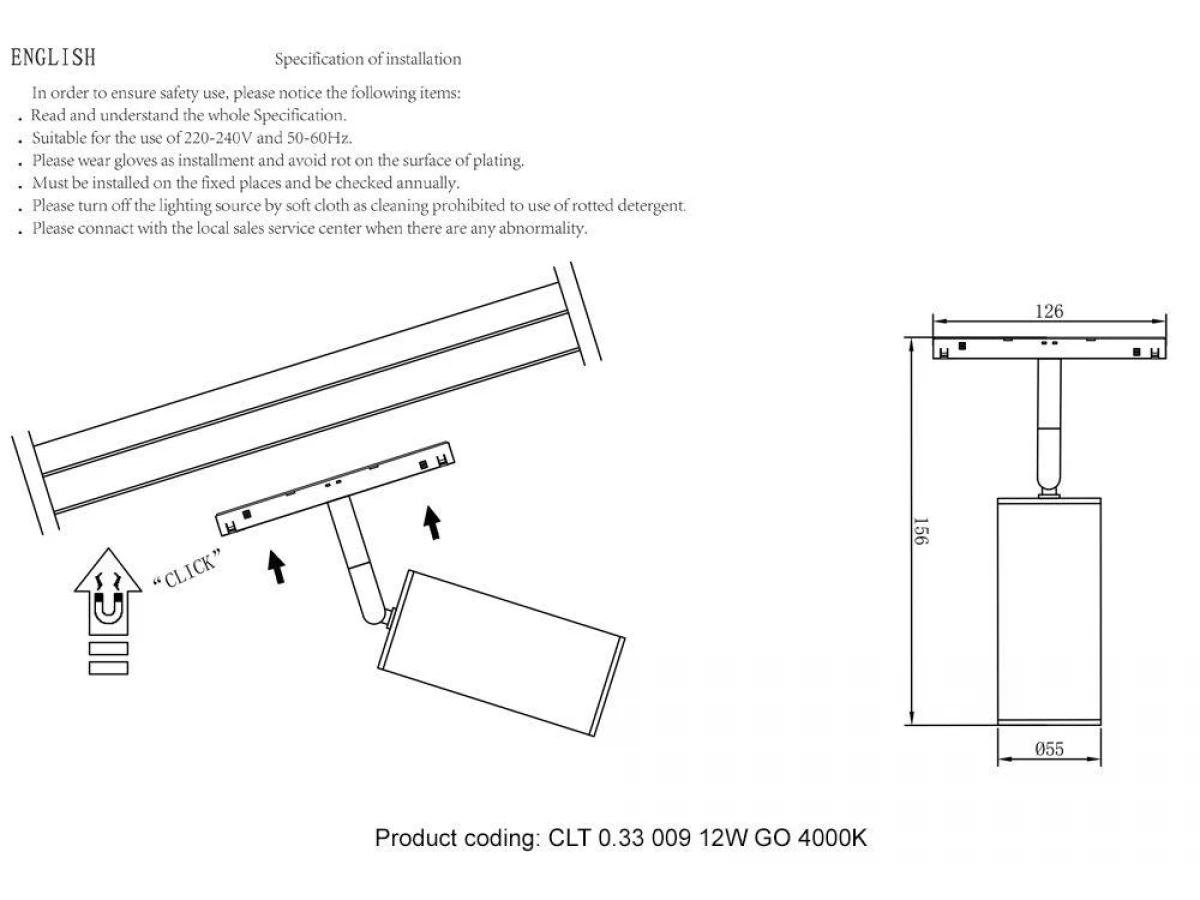 ENGLISH

Specification of installation

In order to ensure safety use, please notice the following items:
. Read and understand the whole Specification.
. Suitable for the use of 220-240V and 50-60Hz.
. Please wear gloves as installment and avoid rot on the surface of plating.
. Must be installed on the fixed places and be checked annually.
. Please turn off the lighting source by soft cloth as cleaning prohibited to use of rotted detergent.
. Please connact with the local sales service center when there are any abnormality.

"CLICK"

126

156

Ø55

Product coding: CLT 0.33 009 12W GO 4000K