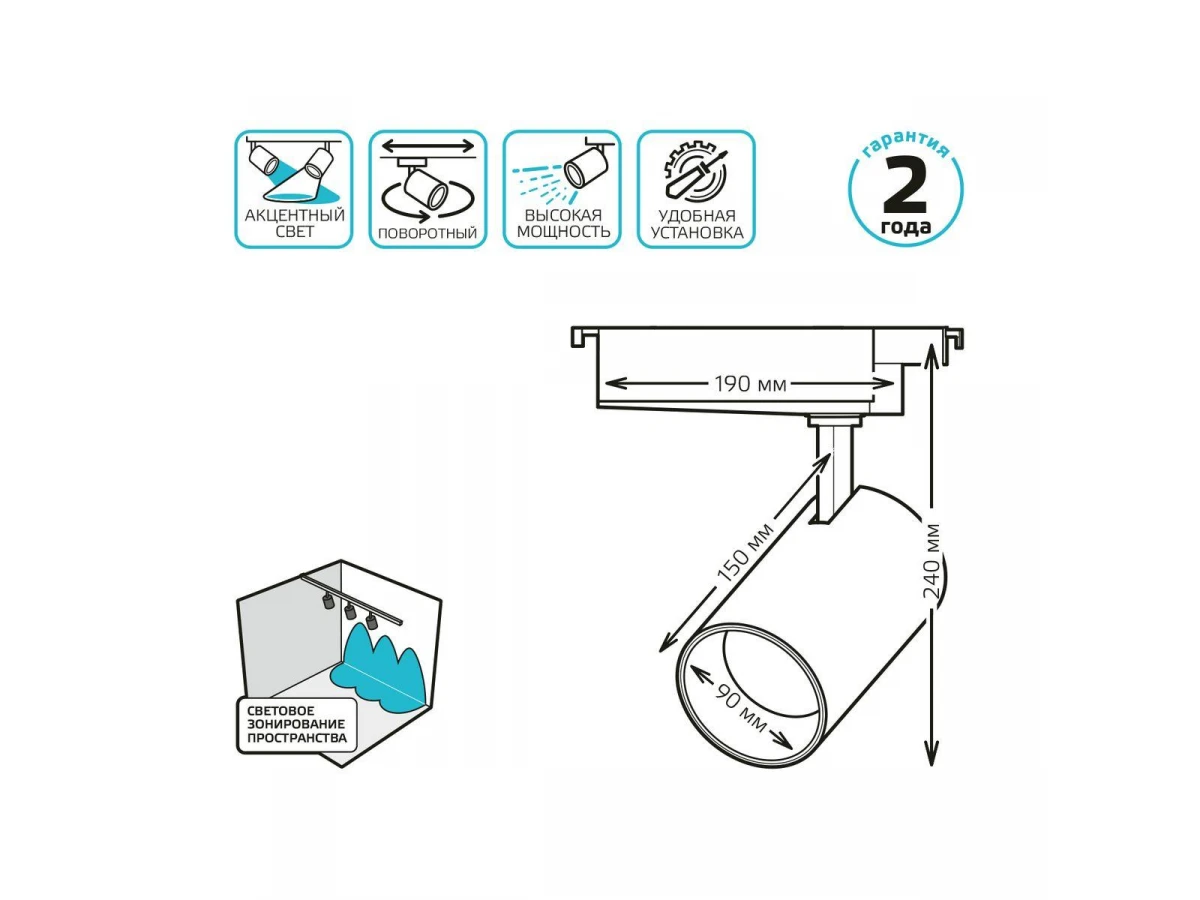 АКЦЕНТНЫЙ СВЕТ

ПОВОРОТНЫЙ

ВЫСОКАЯ МОЩНОСТЬ

УДОБНАЯ УСТАНОВКА

гарантия
2
года

190 мм

150 мм

240 мм

90 мм

СВЕТОВОЕ ЗОНИРОВАНИЕ ПРОСТРАНСТВА