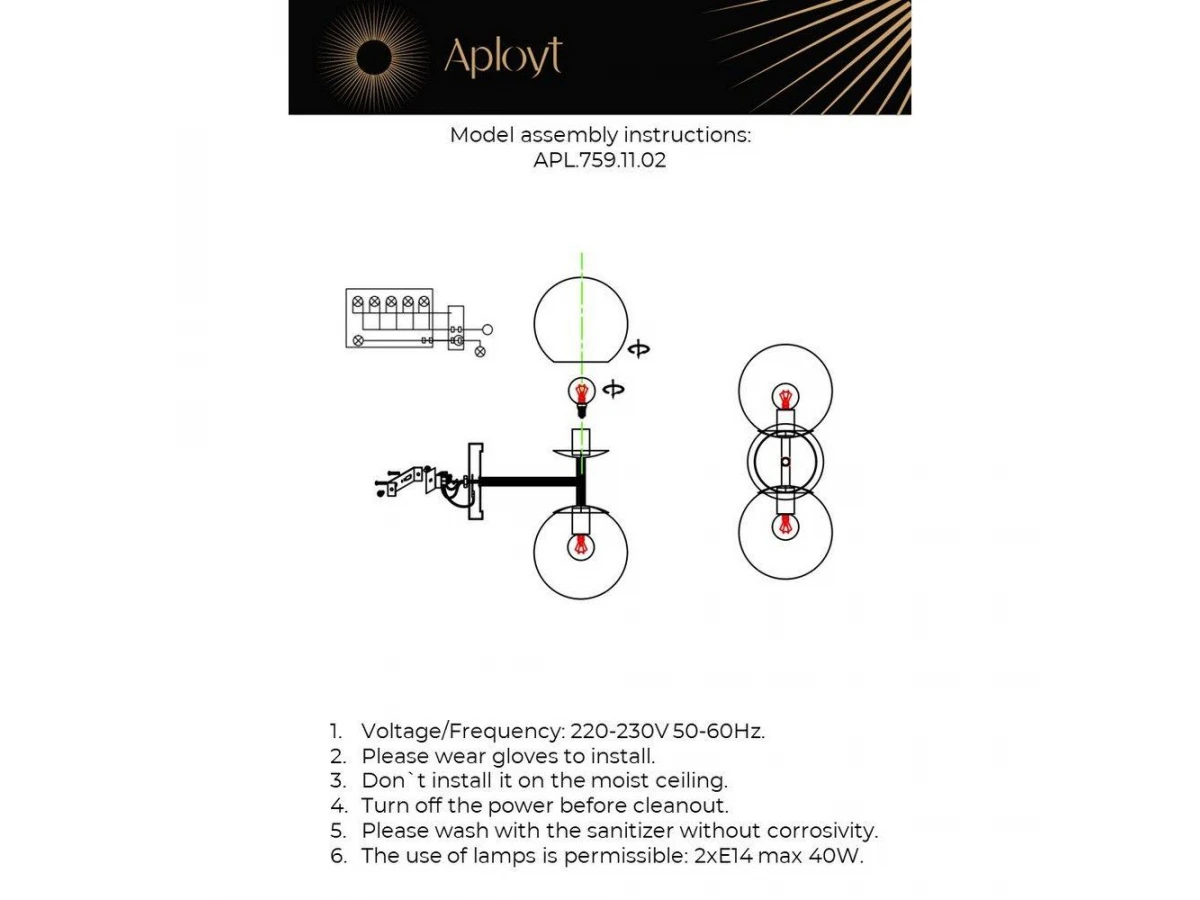 Aployt

Model assembly instructions:
APL.759.11.02

1. Voltage/Frequency: 220-230V 50-60Hz.
2. Please wear gloves to install.
3. Don`t install it on the moist ceiling.
4. Turn off the power before cleanout.
5. Please wash with the sanitizer without corrosivity.
6. The use of lamps is permissible: 2xE14 max 40W.