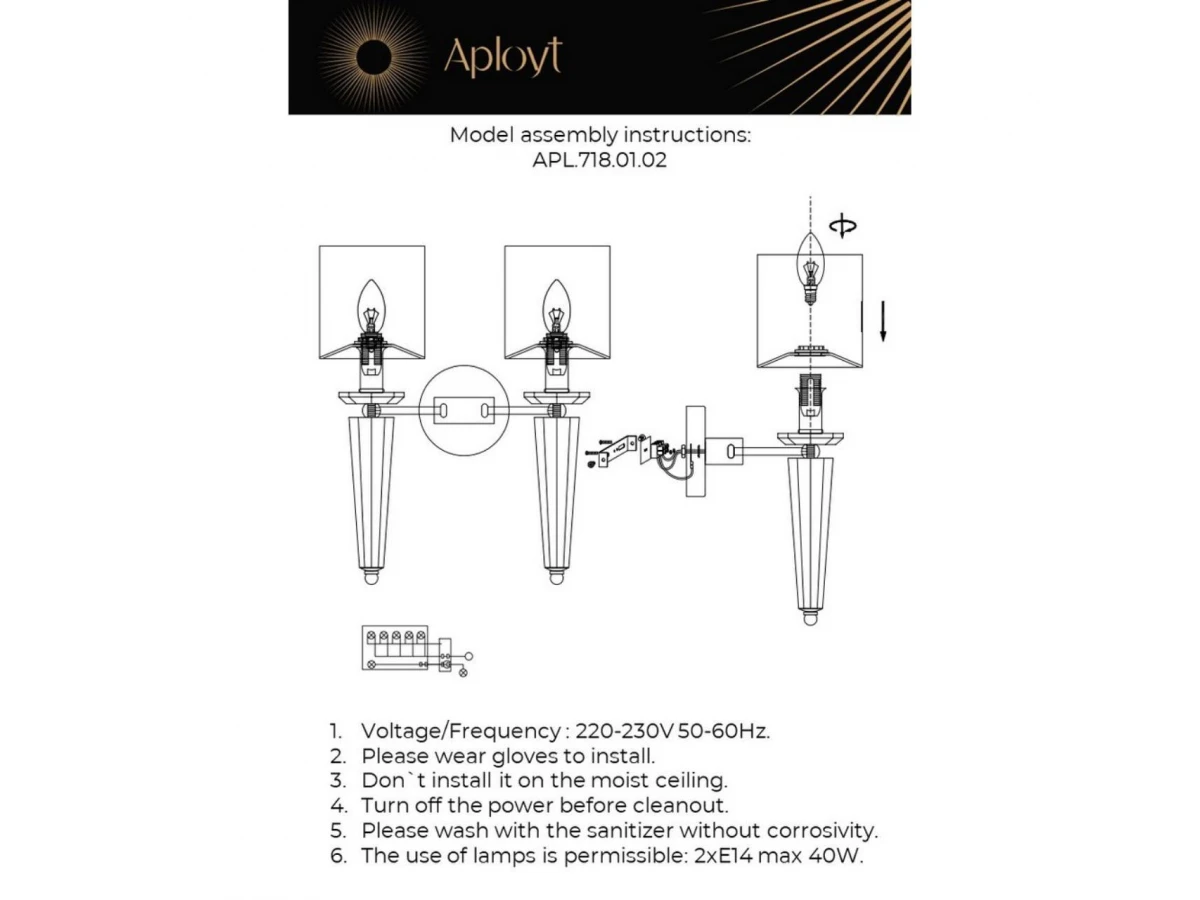 Aployt

Model assembly instructions:
APL.718.01.02

1. Voltage/Frequency : 220-230V 50-60Hz.
2. Please wear gloves to install.
3. Don`t install it on the moist ceiling.
4. Turn off the power before cleanout.
5. Please wash with the sanitizer without corrosivity.
6. The use of lamps is permissible: 2xE14 max 40W.